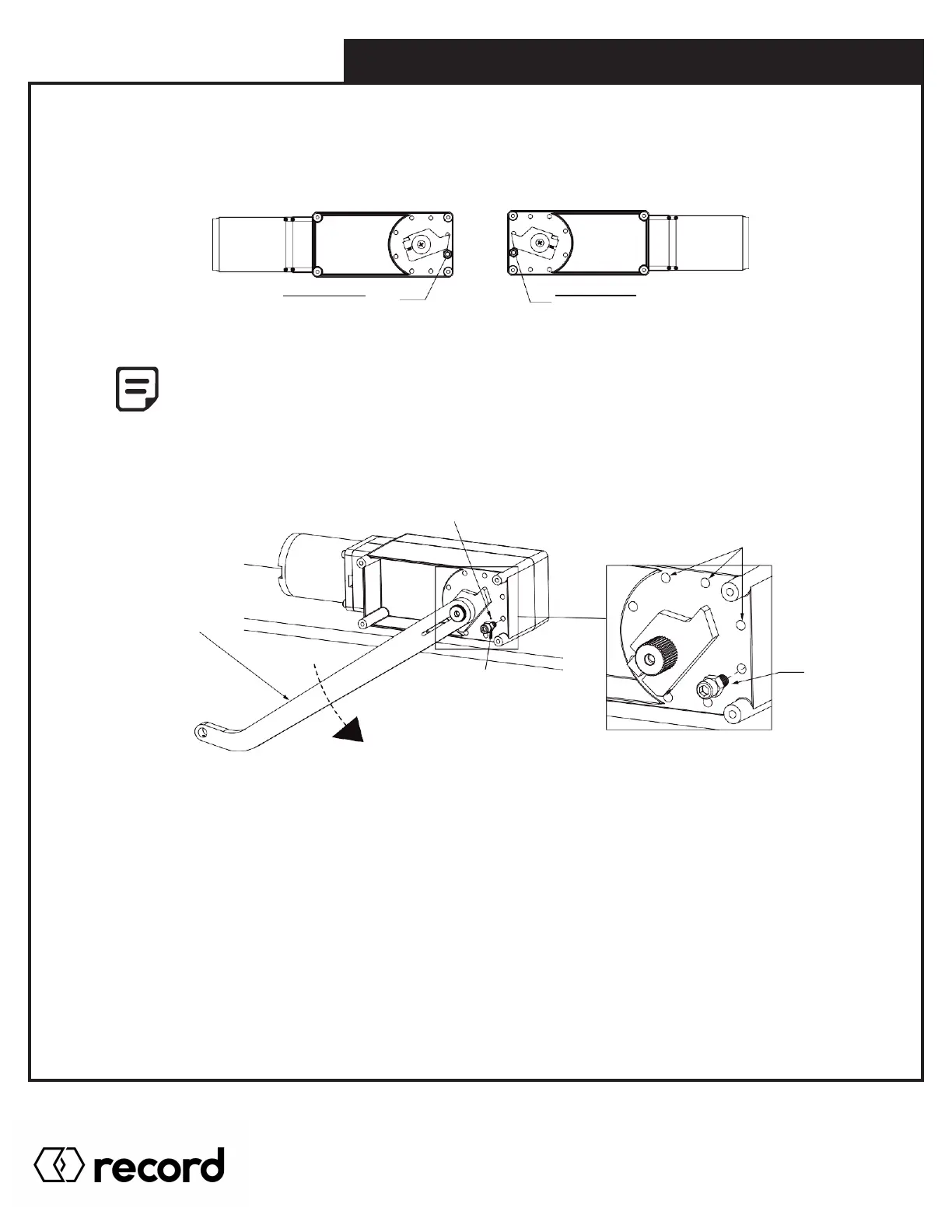 record