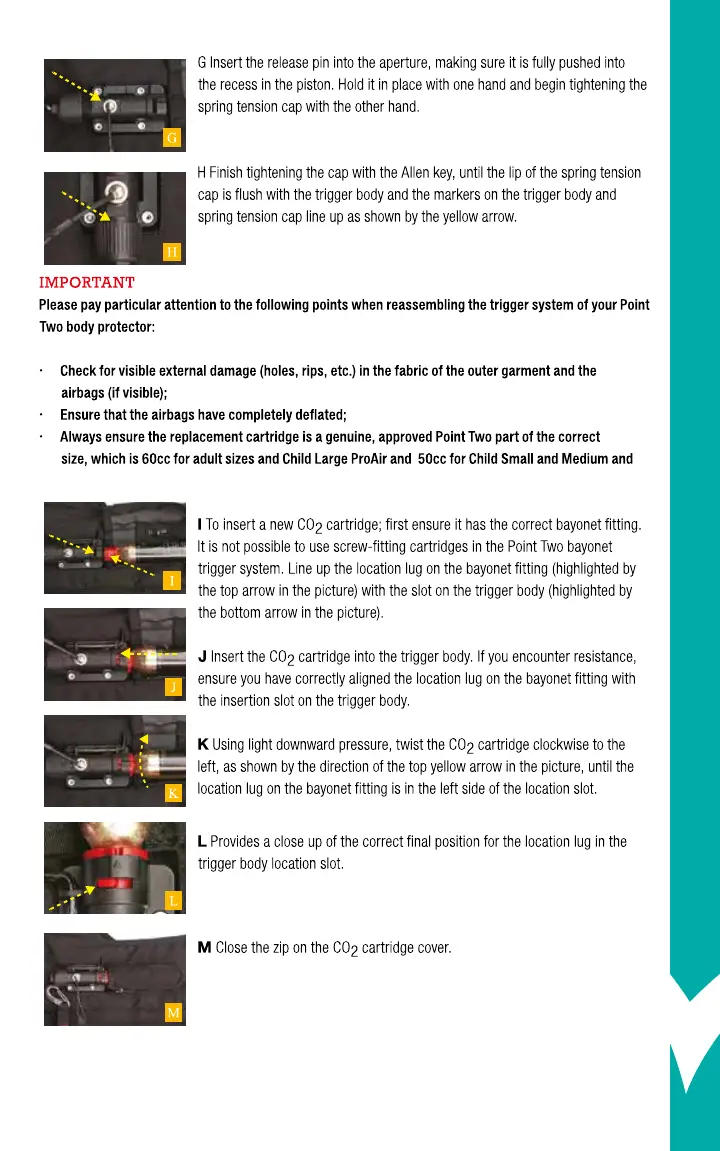 G

G Insert the release pin into the aperture, making sure it is fully pushed into the recess in the piston. Hold it in place with one hand and begin tightening the spring tension cap with the other hand.

H

H Finish tightening the cap with the Allen key, until the lip of the spring tension cap is flush with the trigger body and the markers on the trigger body and spring tension cap line up as shown by the yellow arrow.

IMPORTANT

Please pay particular attention to the following points when reassembling the trigger system of your Point Two body protector:

· Check for visible external damage (holes, rips, etc.) in the fabric of the outer garment and the airbags (if visible);
· Ensure that the airbags have completely deflated;
· Always ensure the replacement cartridge is a genuine, approved Point Two part of the correct size, which is 60cc for adult sizes and Child Large ProAir and 50cc for Child Small and Medium and

I

I To insert a new $CO_2$ cartridge; first ensure it has the correct bayonet fitting. It is not possible to use screw-fitting cartridges in the Point Two bayonet trigger system. Line up the location lug on the bayonet fitting (highlighted by the top arrow in the picture) with the slot on the trigger body (highlighted by the bottom arrow in the picture).

J

J Insert the $CO_2$ cartridge into the trigger body. If you encounter resistance, ensure you have correctly aligned the location lug on the bayonet fitting with the insertion slot on the trigger body.

K

K Using light downward pressure, twist the $CO_2$ cartridge clockwise to the left, as shown by the direction of the top yellow arrow in the picture, until the location lug on the bayonet fitting is in the left side of the location slot.

L

L Provides a close up of the correct final position for the location lug in the trigger body location slot.

M

M Close the zip on the $CO_2$ cartridge cover.