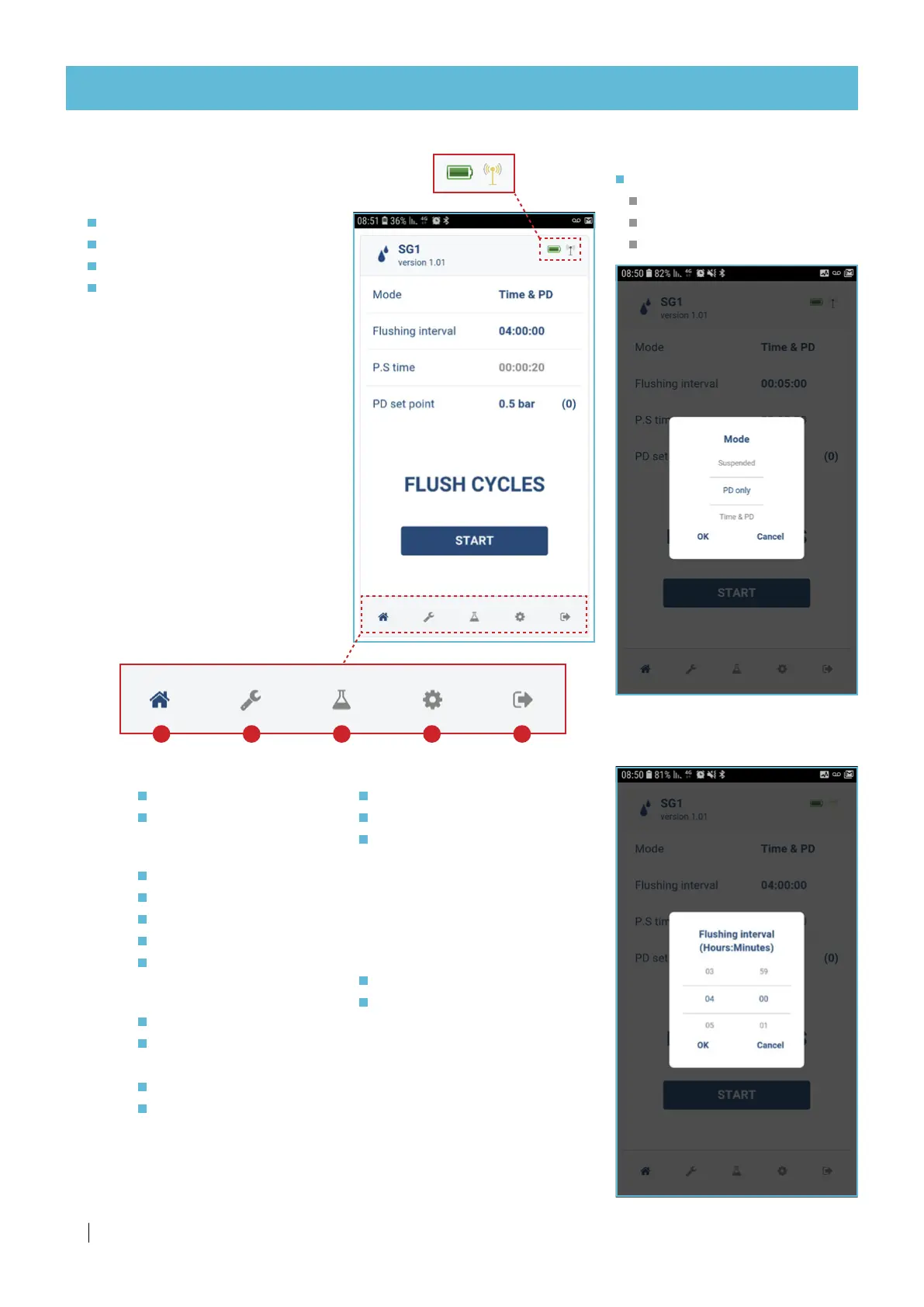 08:51 36%

SG1
version 1.01

Mode Time & PD

Flushing interval 04:00:00

P.S time 00:00:20

PD set point 0.5 bar (0)

FLUSH CYCLES

START

08:50 82%

SG1
version 1.01

Mode Time & PD

Flushing interval 00:05:00

P.S tim

PD set (0)

Mode

Suspended

PD only

Time & PD

OK Cancel

START

08:50 81%

SG1
version 1.01

Mode Time & PD

Flushing interval 04:00:00

P.S tim

PD set (0)

Flushing interval (Hours:Minutes)

03 59

04 00

05 01

OK Cancel

START