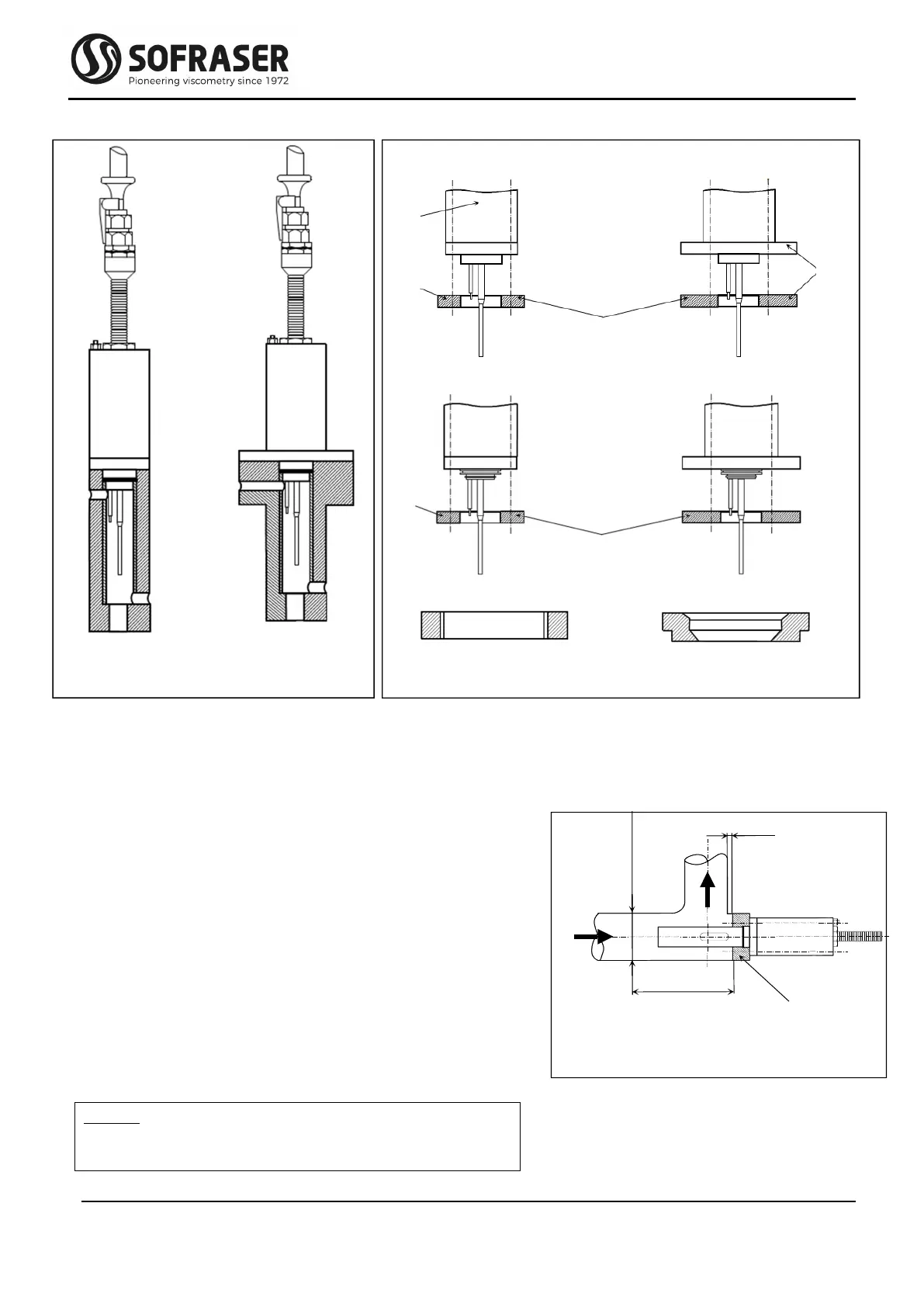 SOFRASER
Pioneering viscometry since 1972