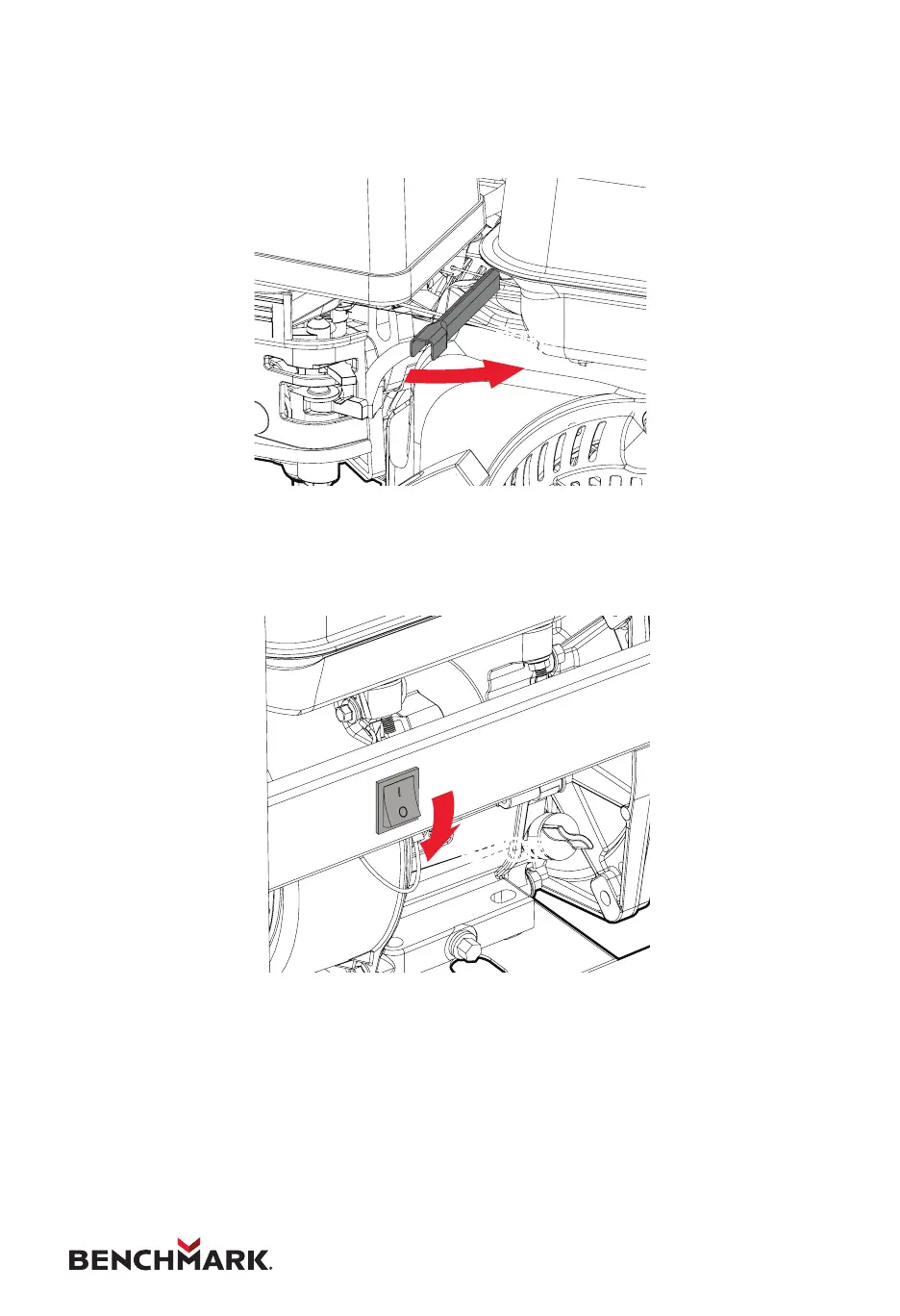 I
O

BENCHMARK.