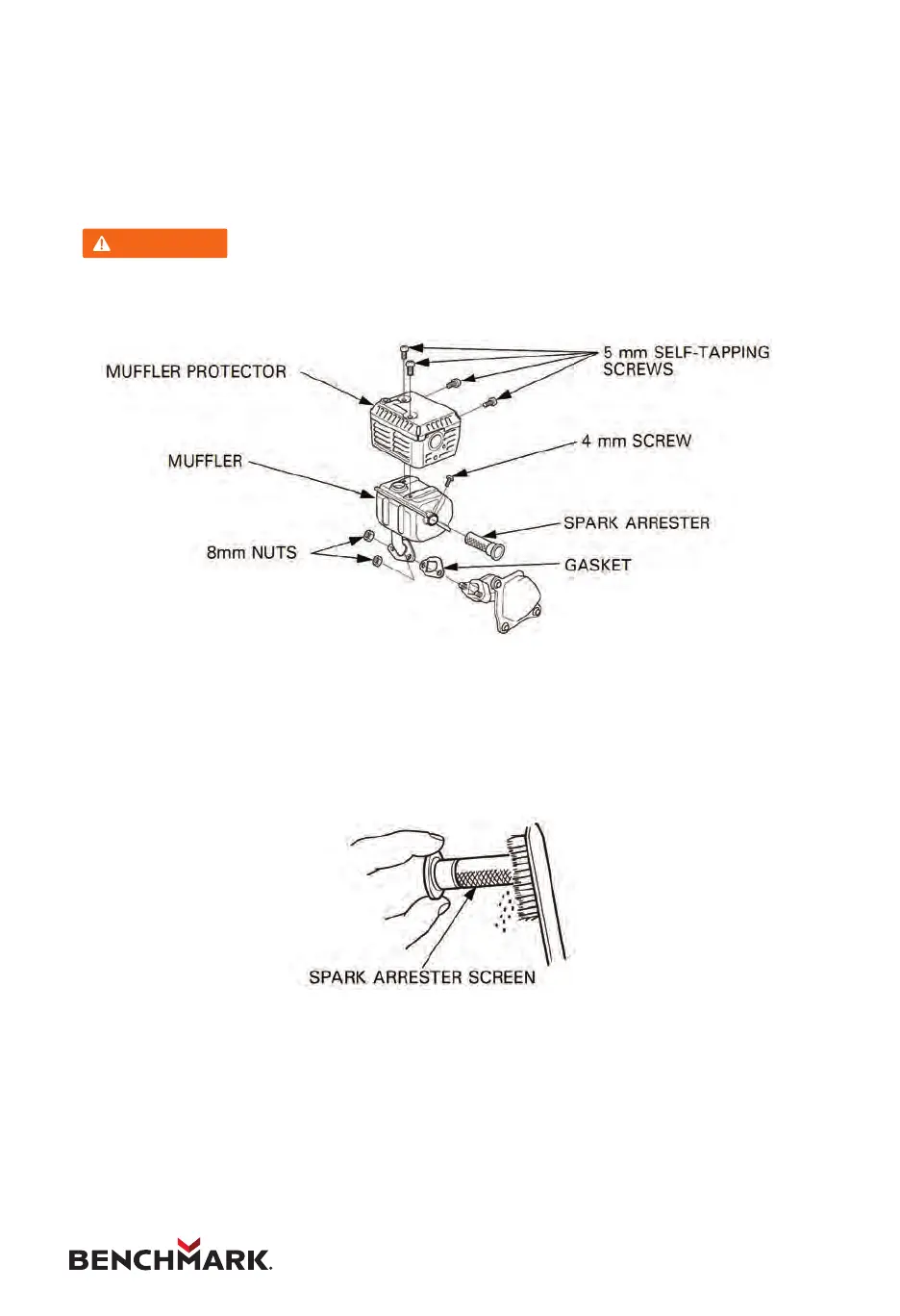 MUFFLER PROTECTOR

5 mm SELF-TAPPING SCREWS

MUFFLER

4 mm SCREW

SPARK ARRESTER

8mm NUTS

GASKET

SPARK ARRESTER SCREEN

BENCHMARK.