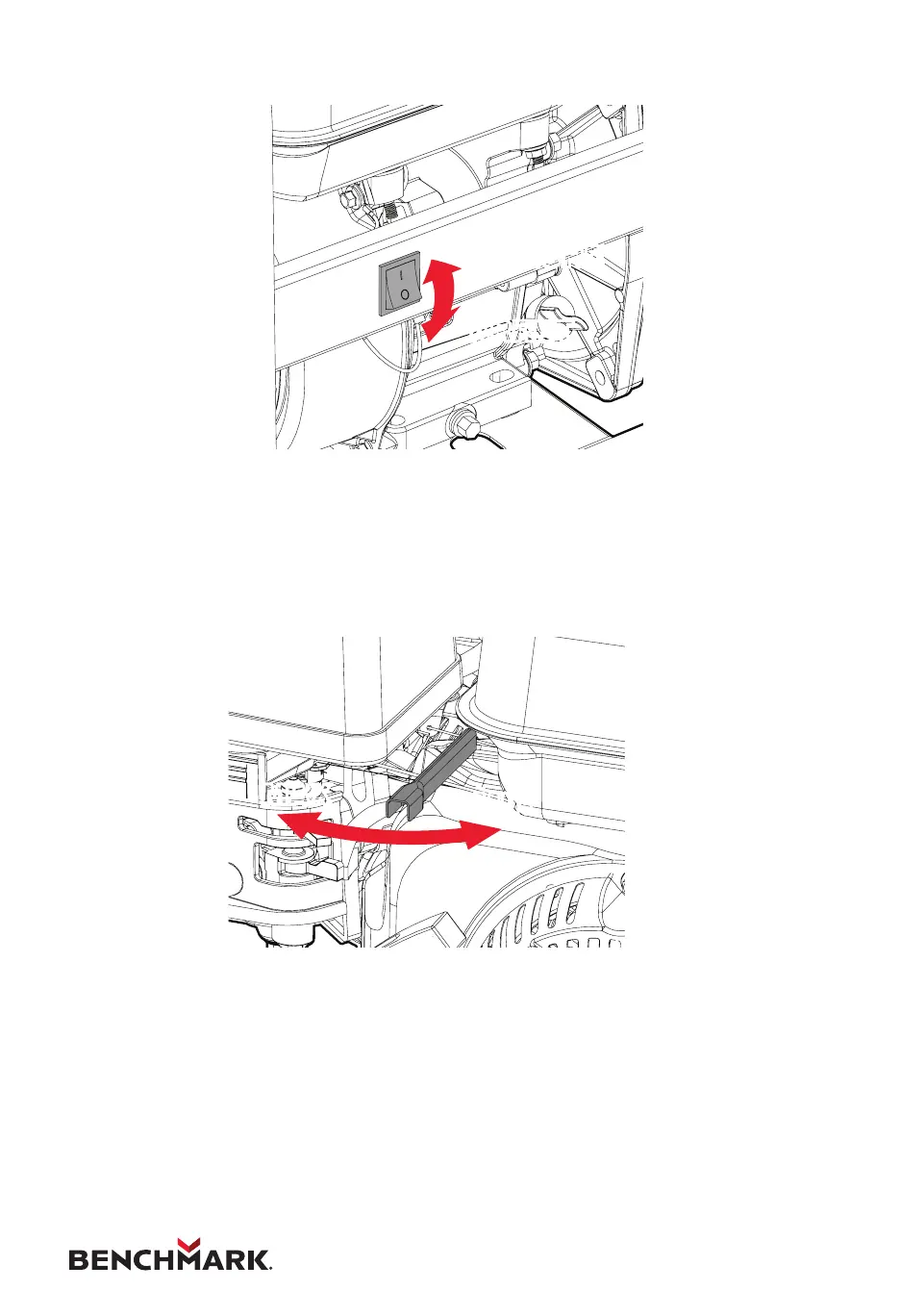 I
O

BENCHMARK.