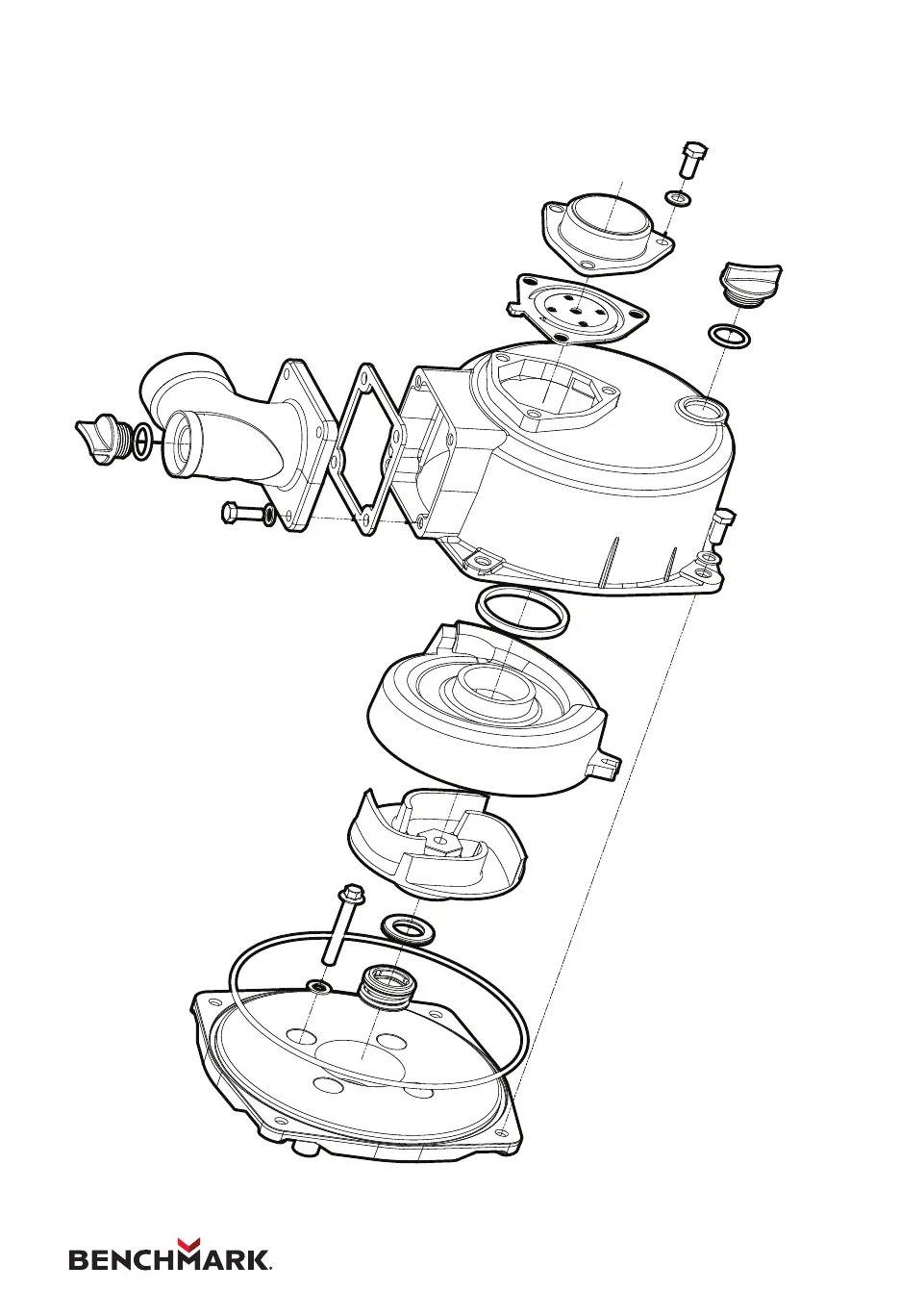 BENCHMARK.