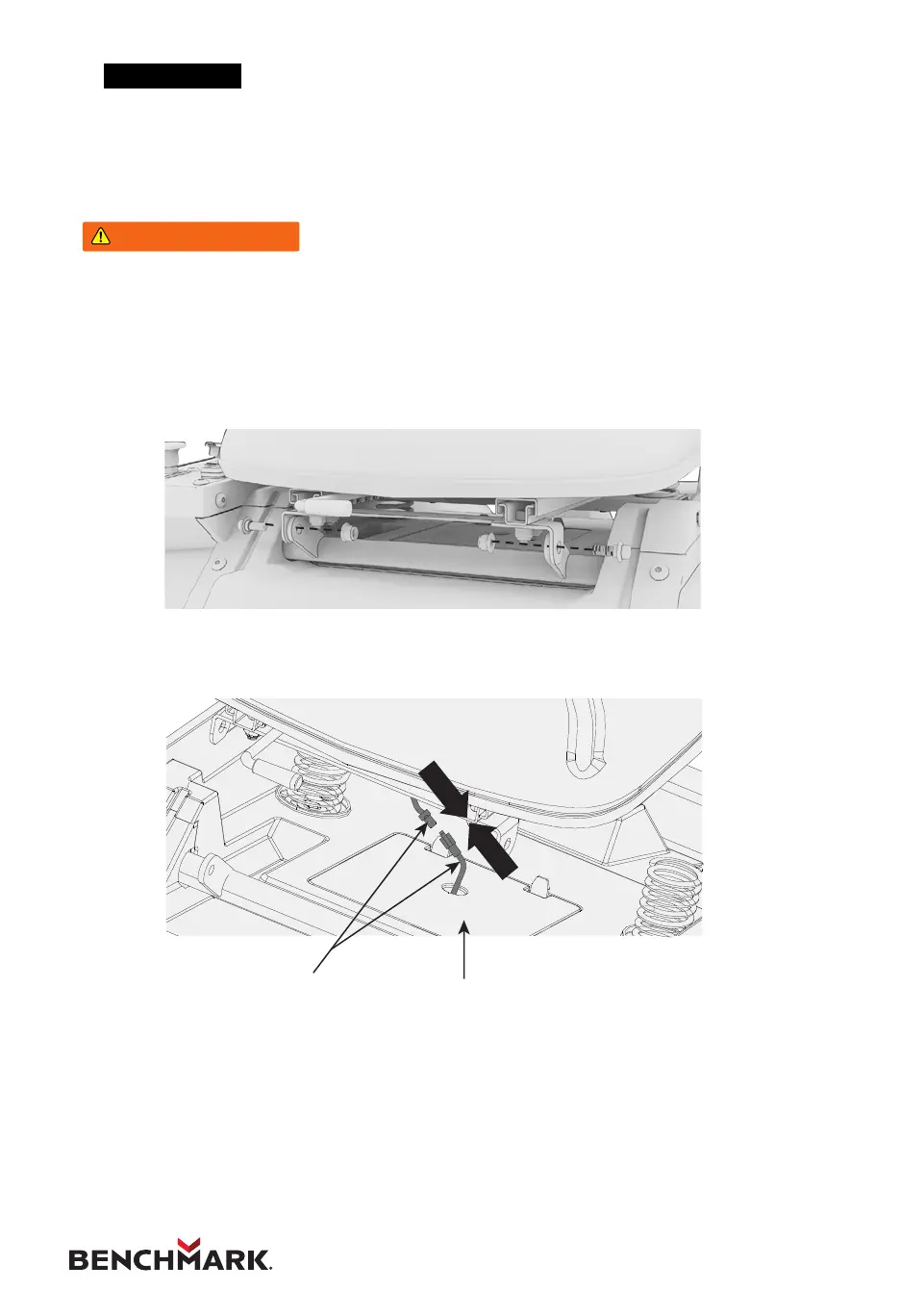 BENCHMARK.