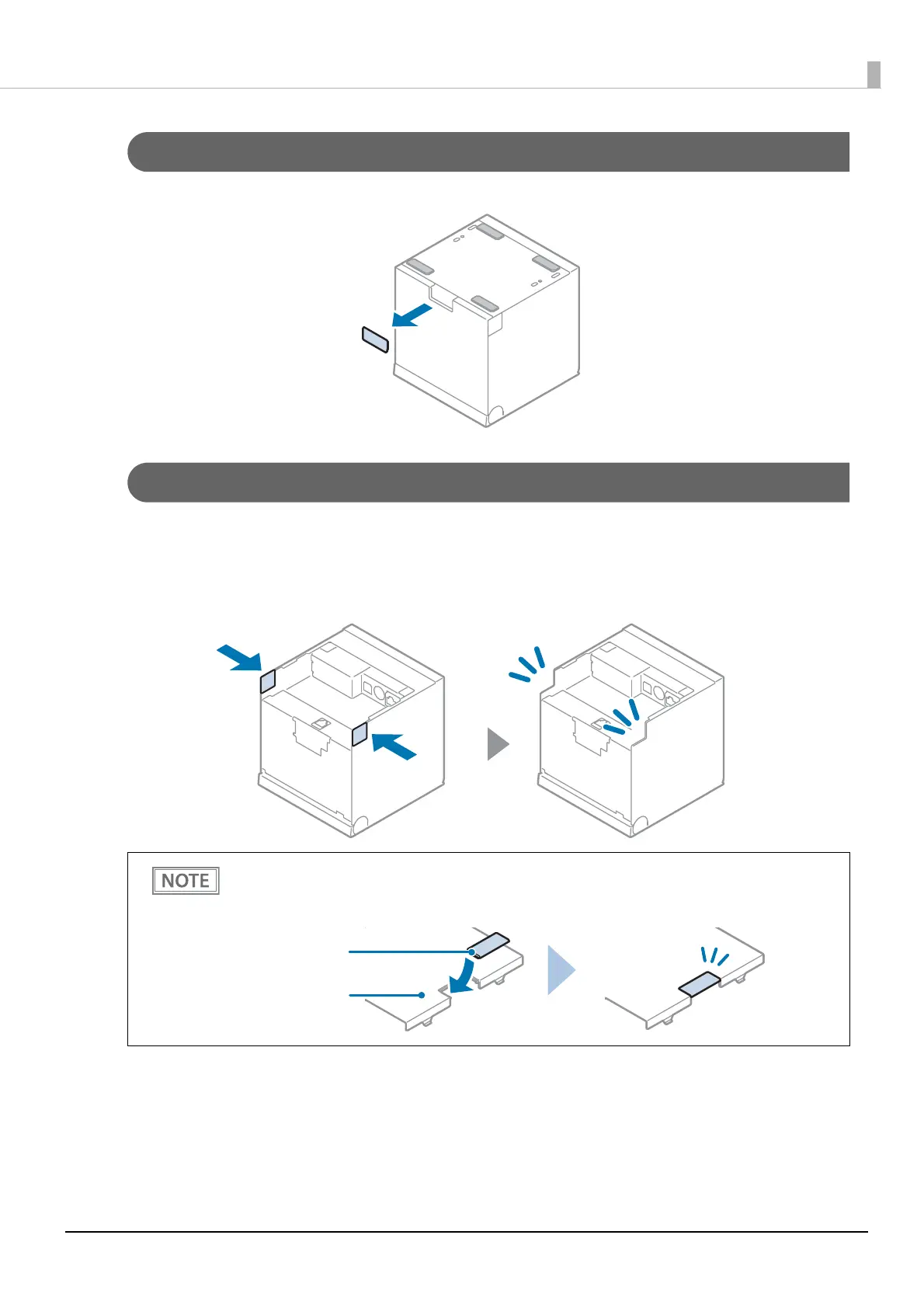 NOTE