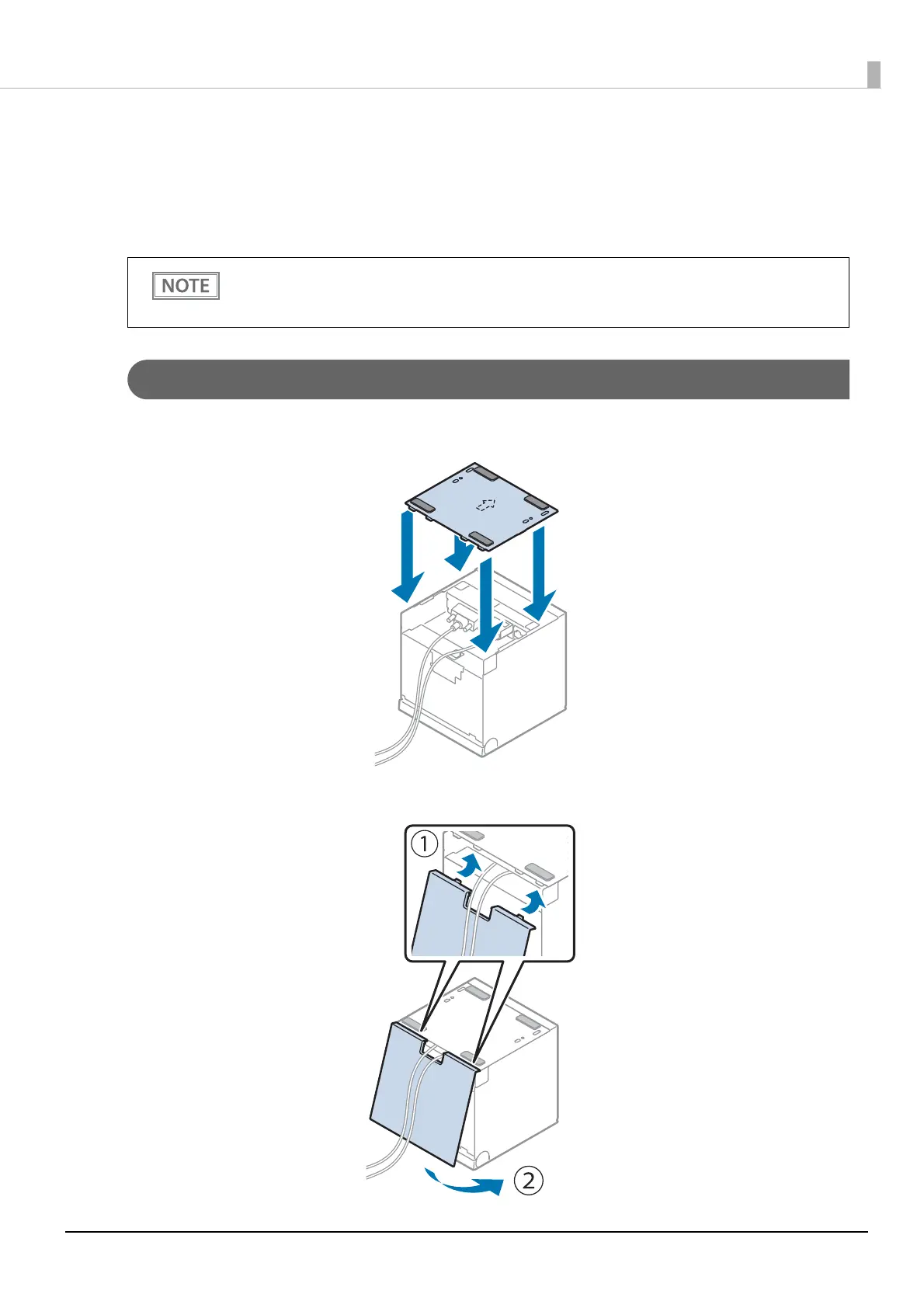 NOTE

①

②