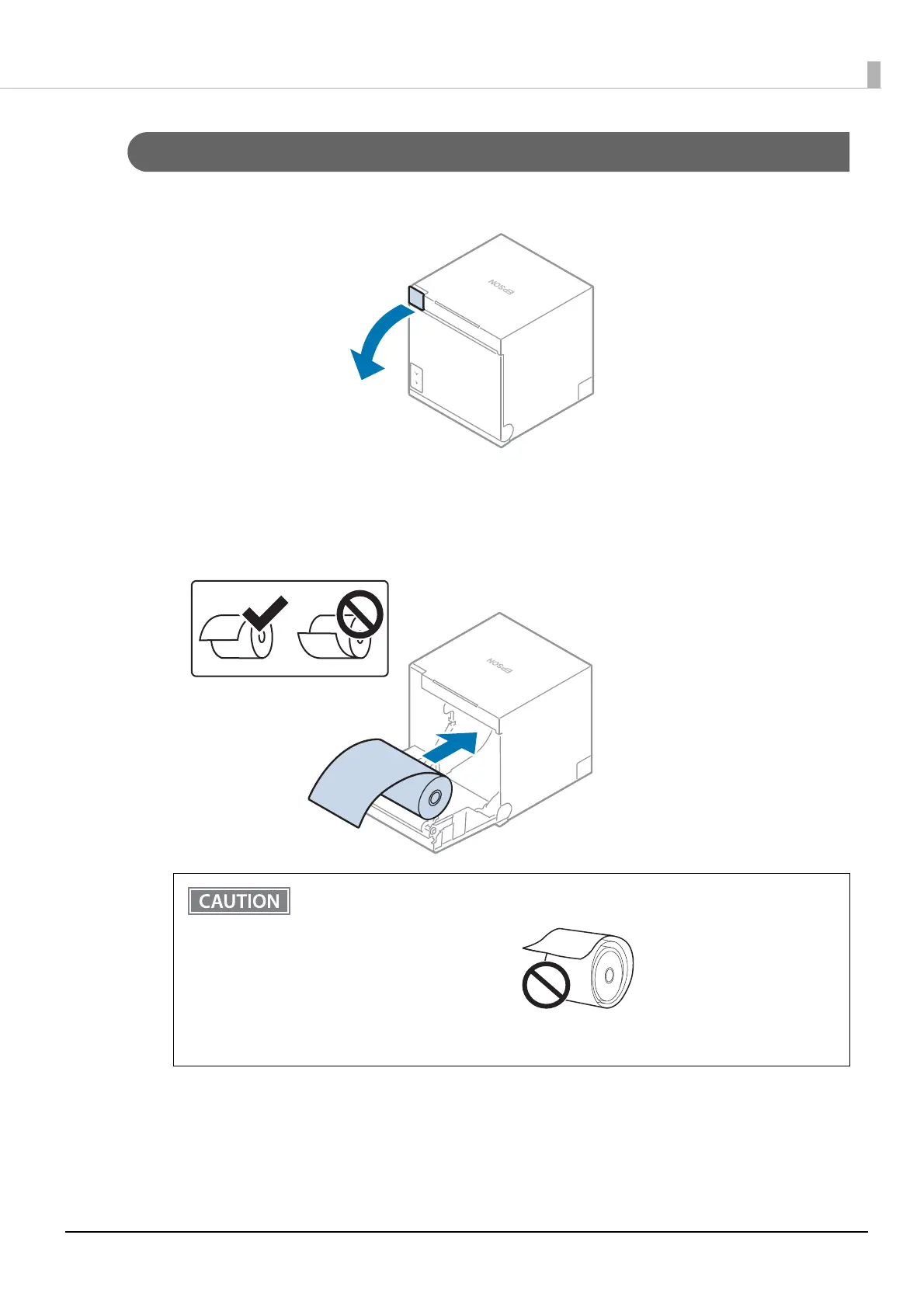 EPSON

EPSON

CAUTION