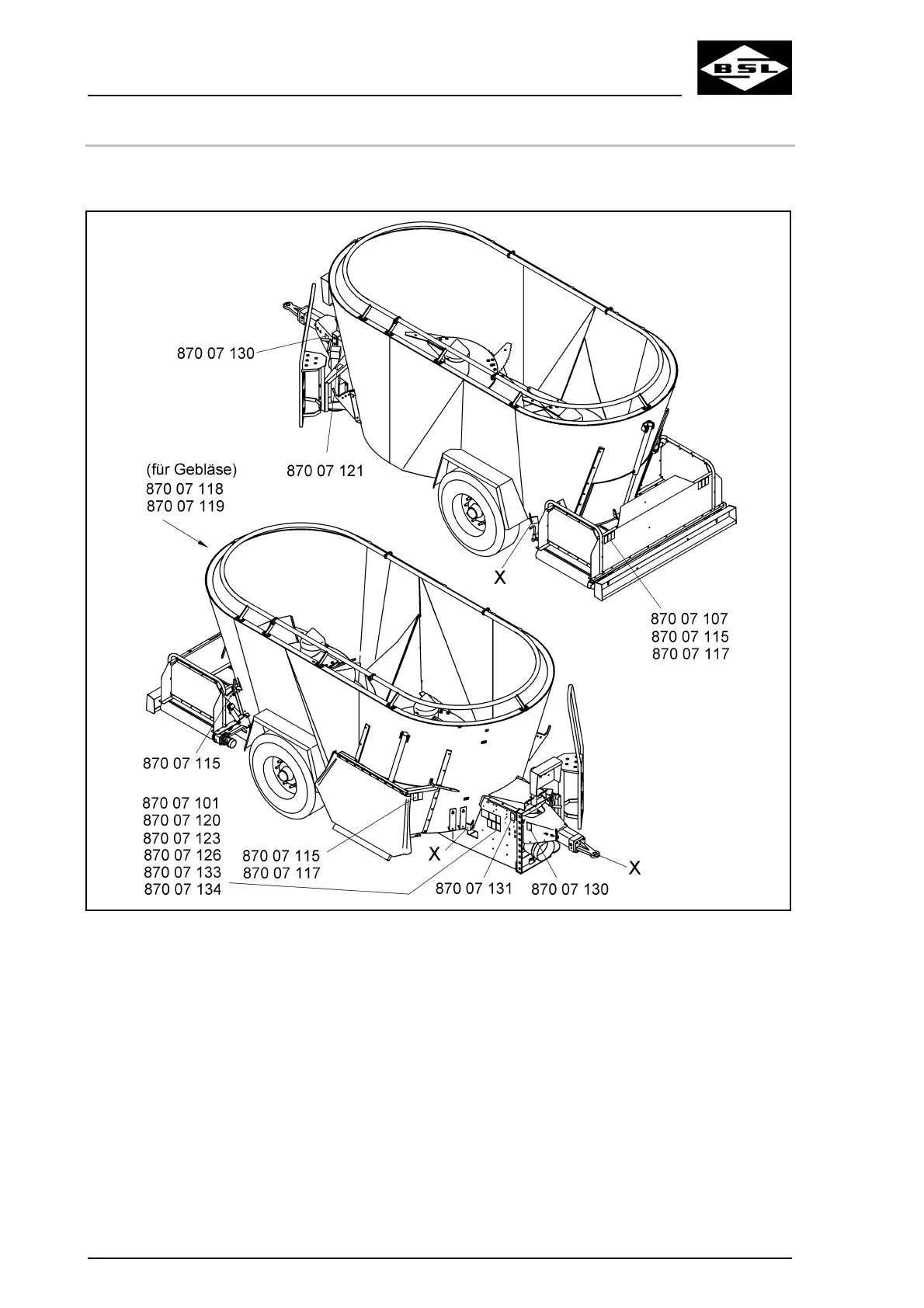 BSL

870 07 130

870 07 121

(für Gebläse)
870 07 118
870 07 119

X

870 07 107
870 07 115
870 07 117

870 07 115

870 07 101
870 07 120
870 07 123
870 07 126
870 07 133
870 07 134

870 07 115
870 07 117

X

870 07 131

870 07 130

X