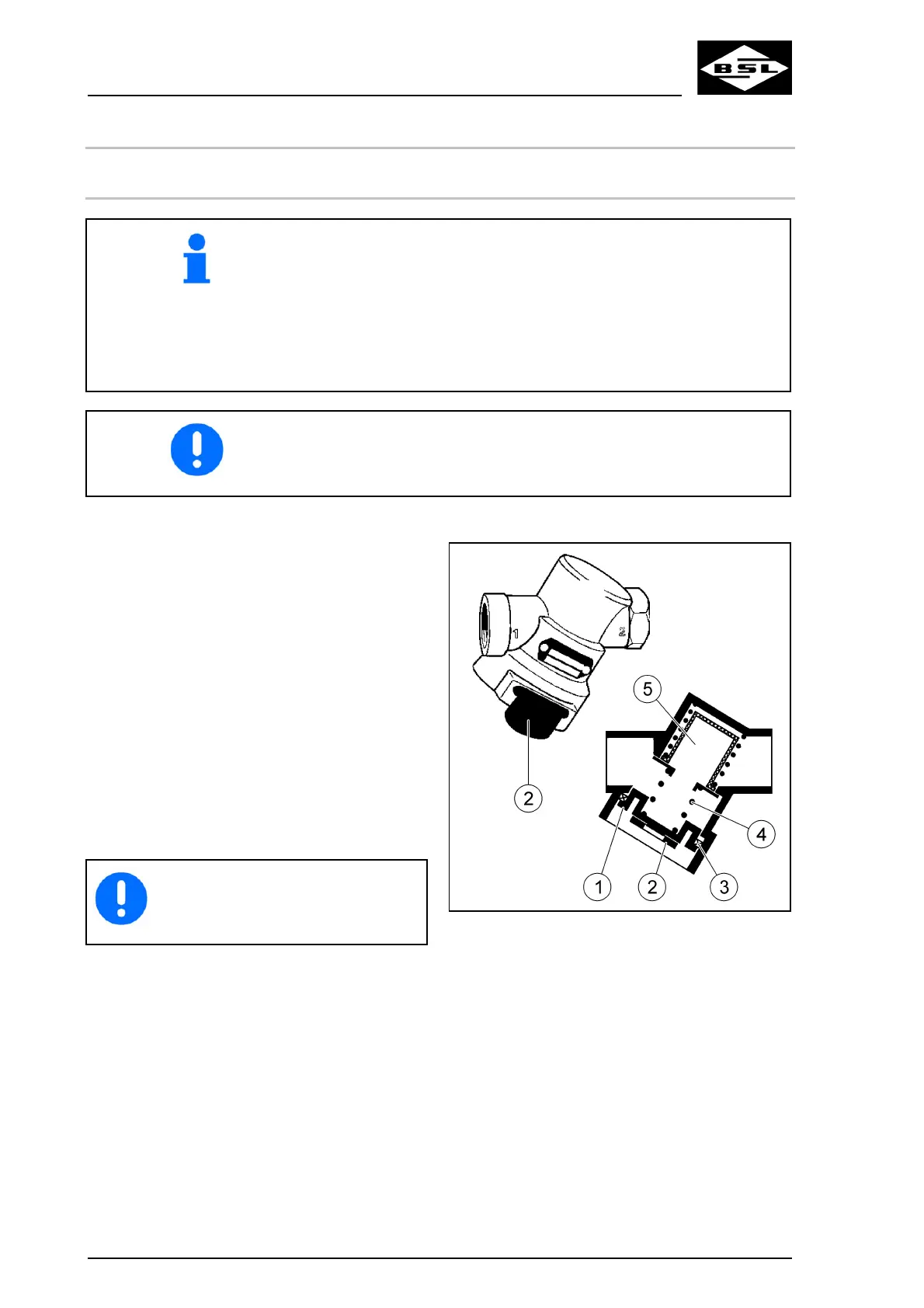 BSL

1

2

5

2

4

1

2

3