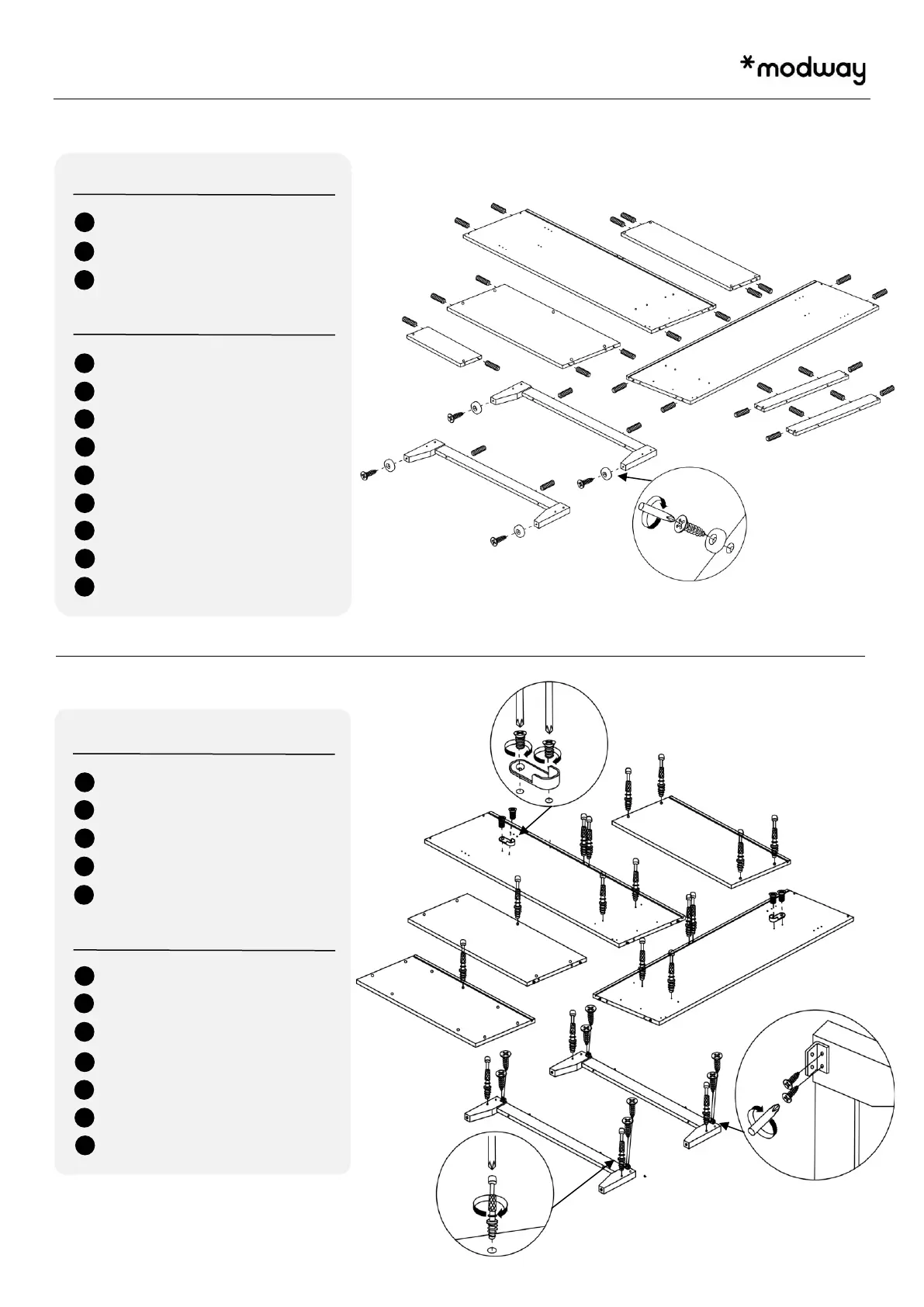 *modway