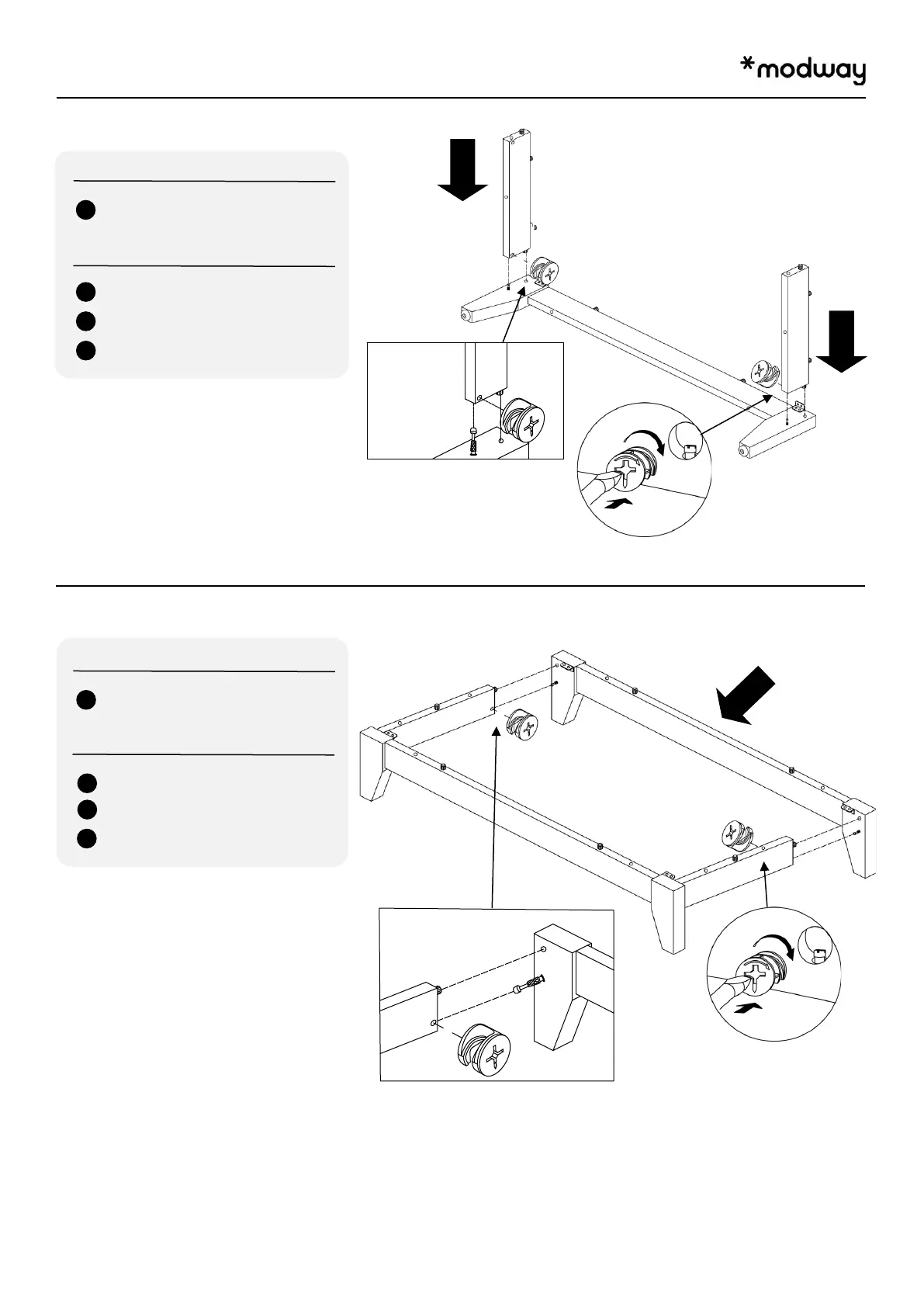 *modway