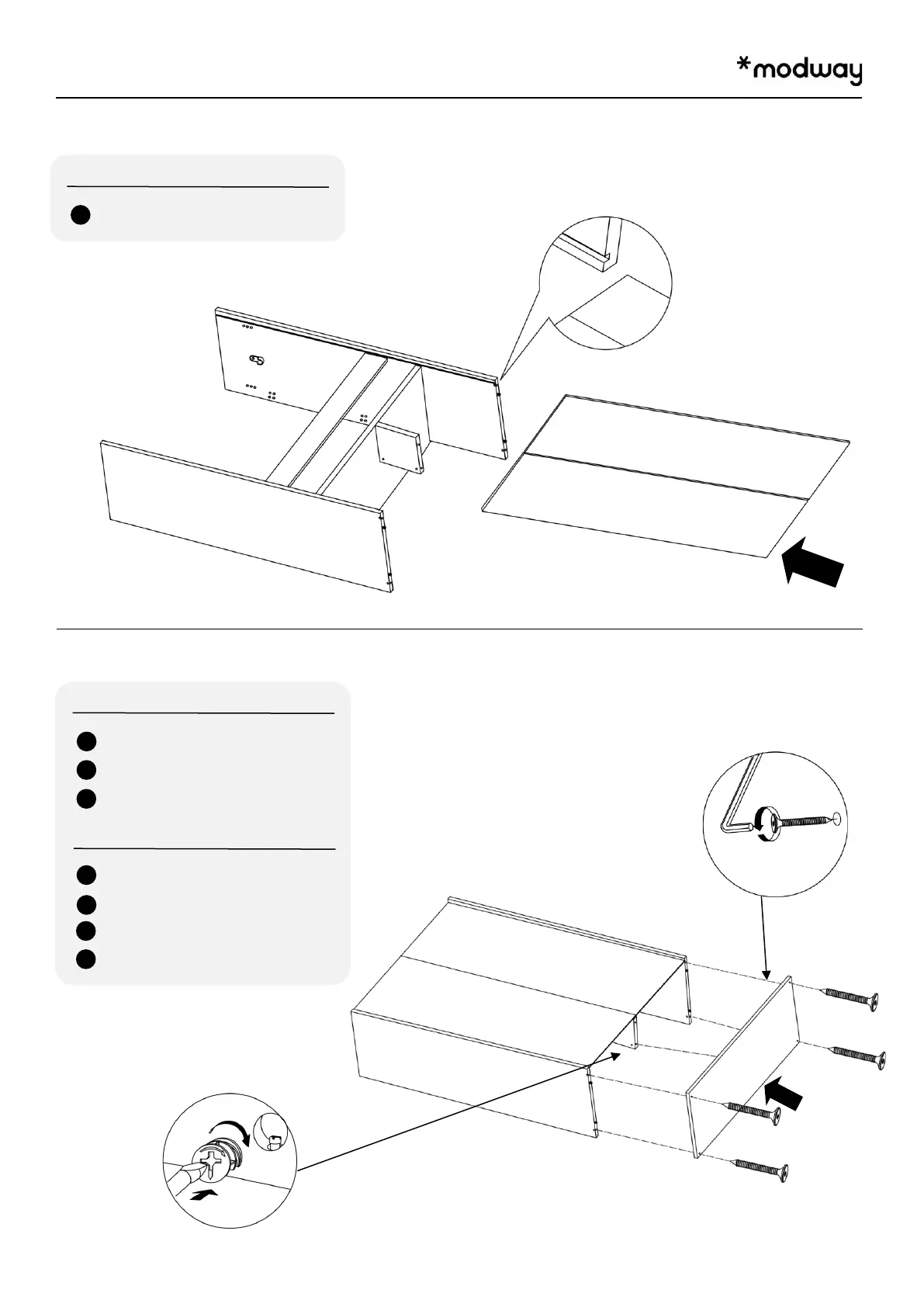 *modway