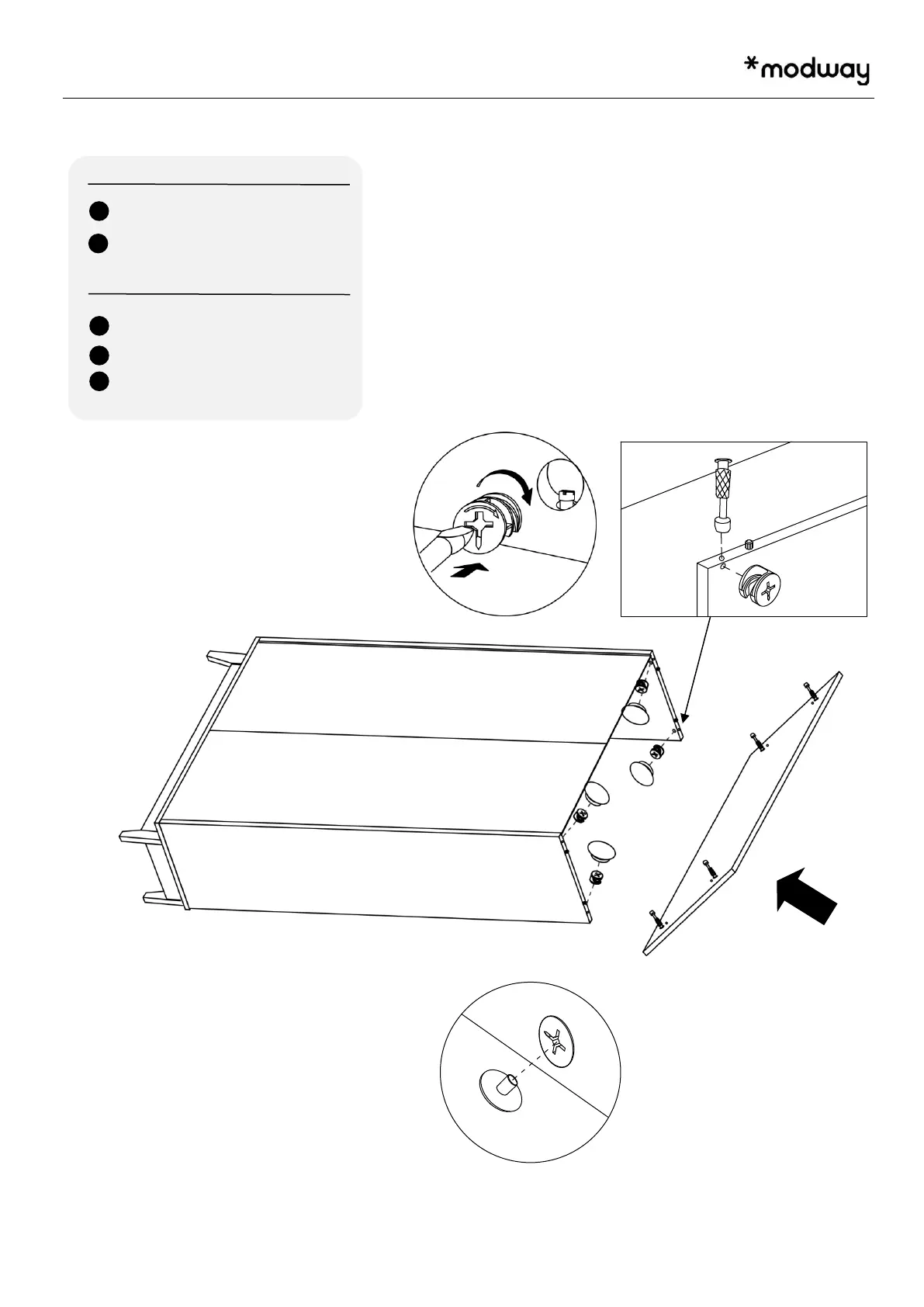 *modway