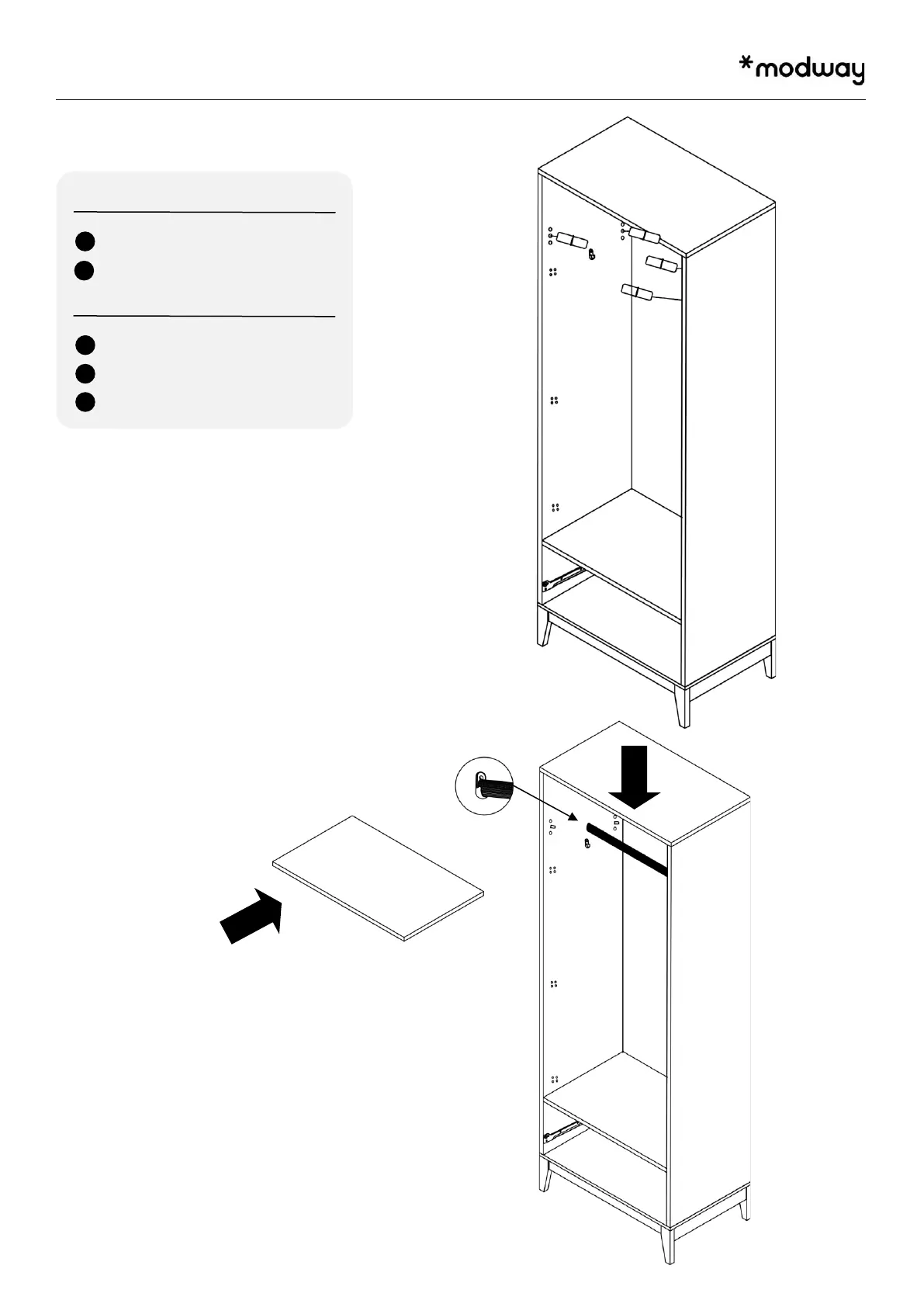 *modway