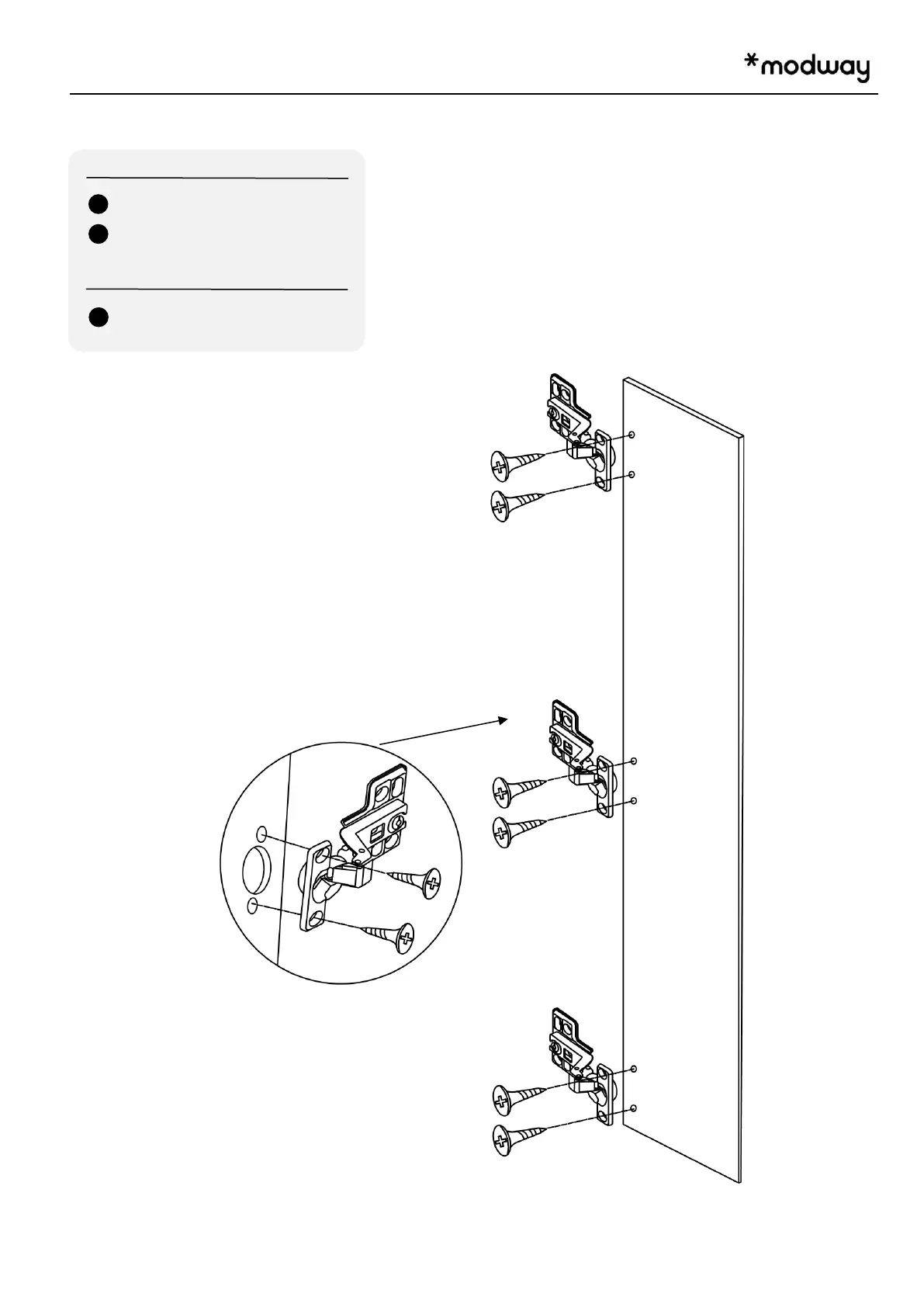 *modway