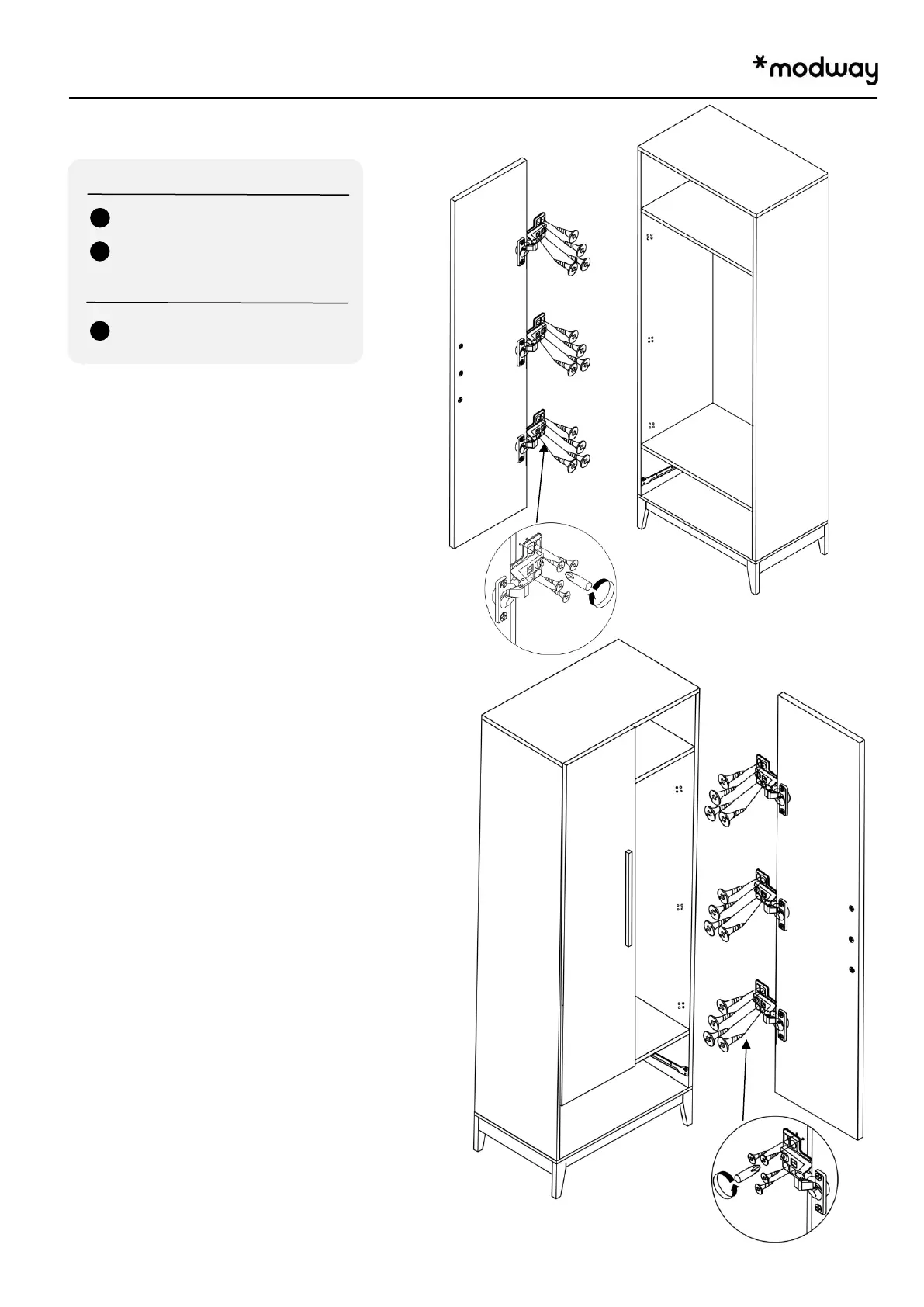 *modway