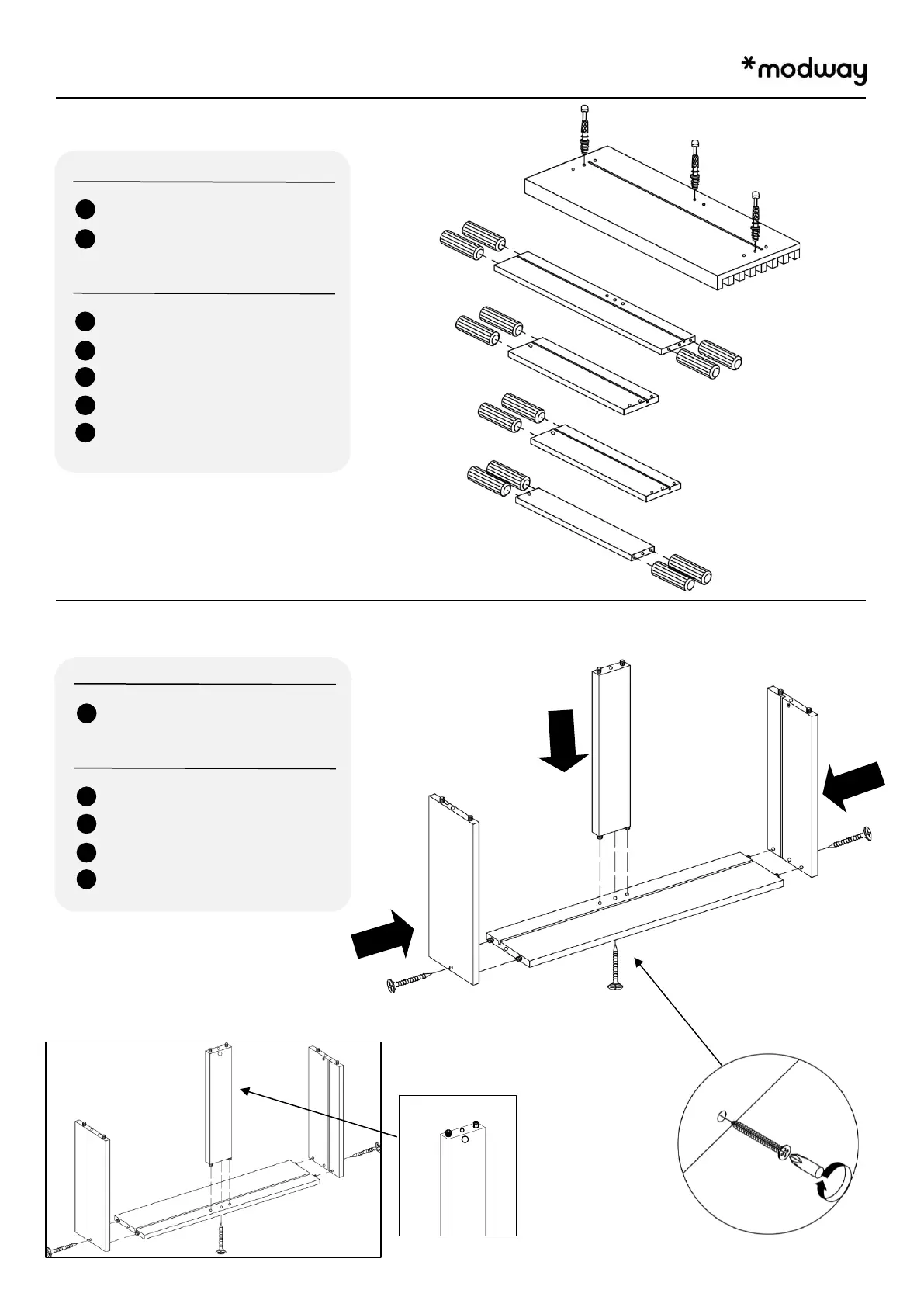 *modway