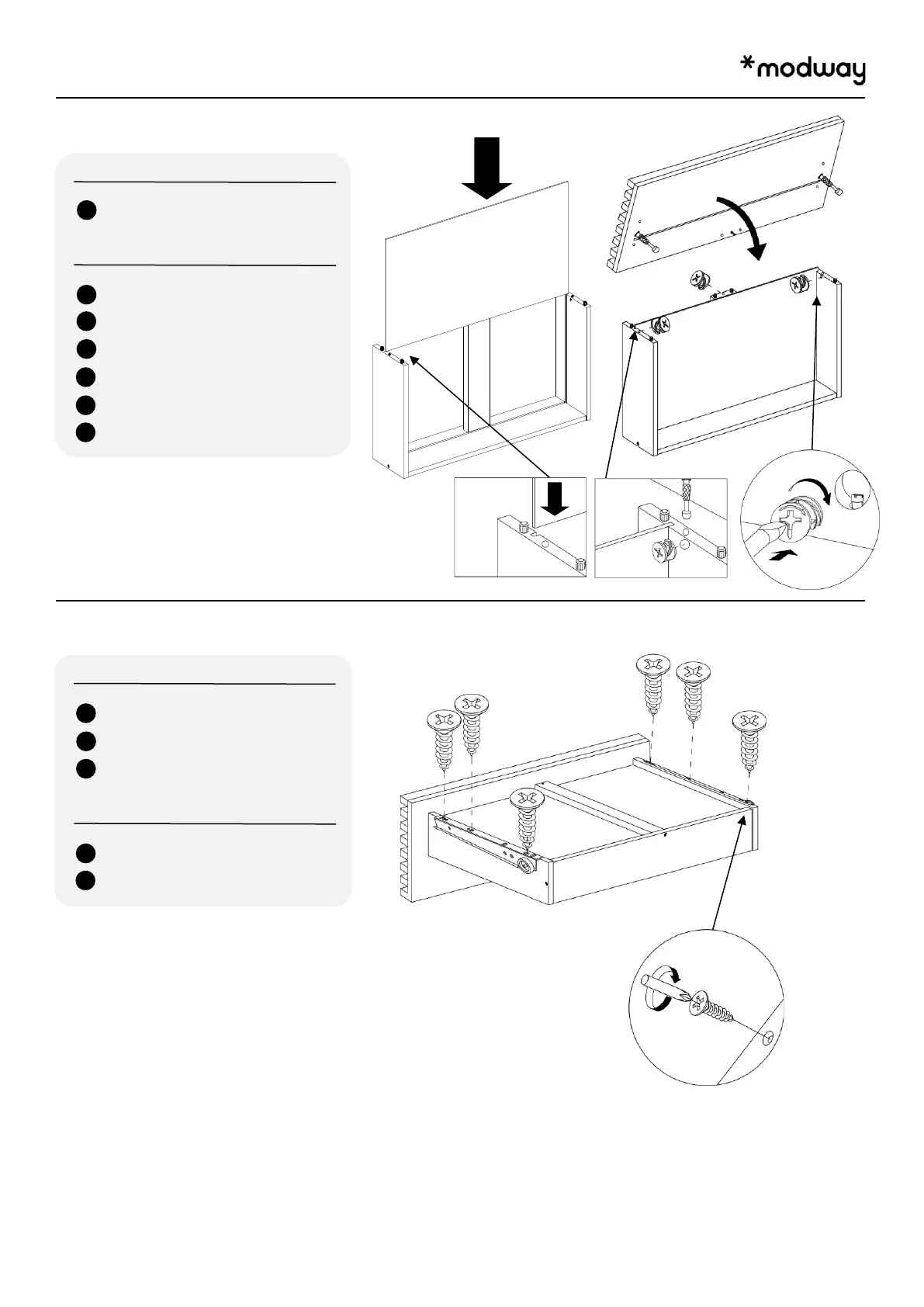 *modway