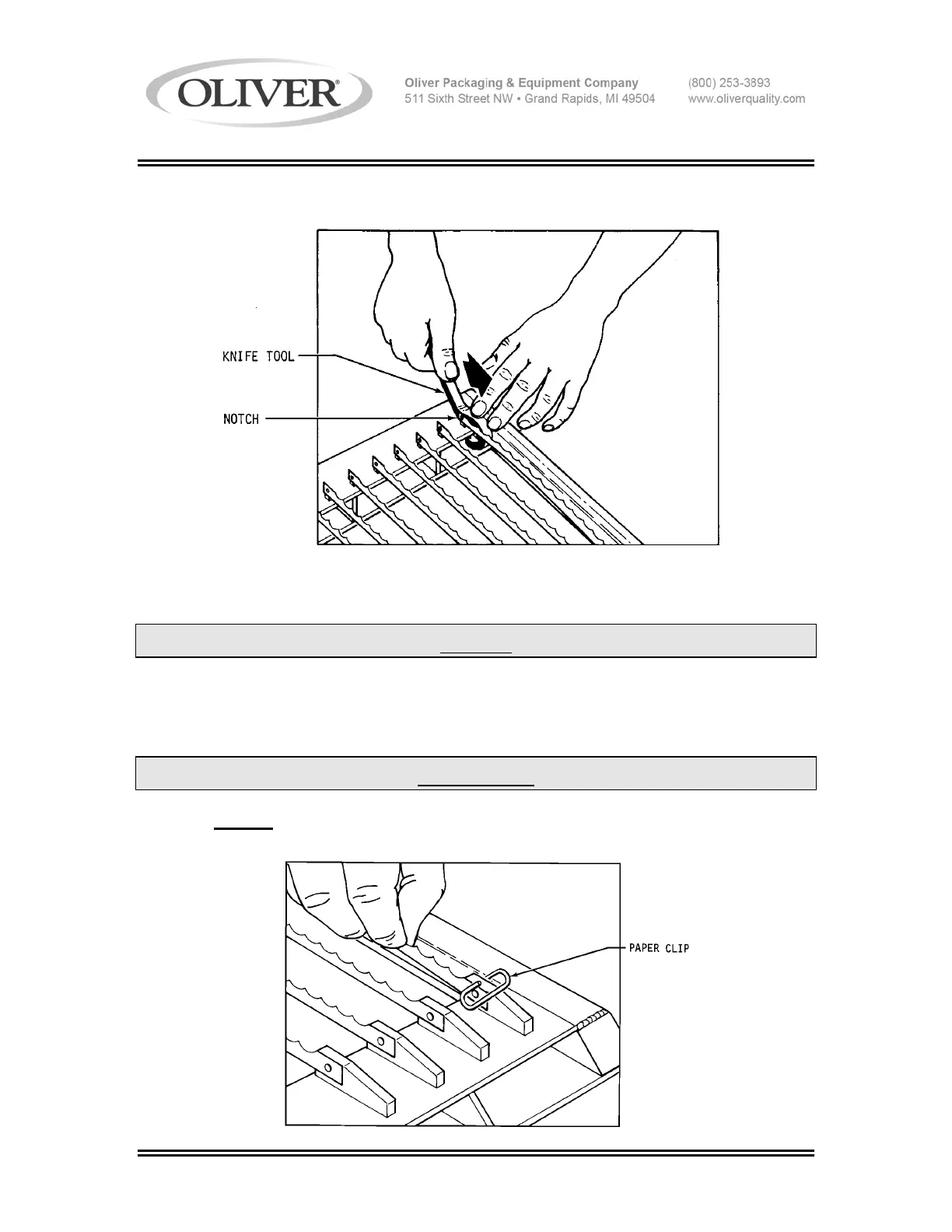 OLIVER®

Oliver Packaging & Equipment Company
511 Sixth Street NW • Grand Rapids, MI 49504

(800) 253-3893
www.oliverquality.com

KNIFE TOOL

NOTCH

PAPER CLIP