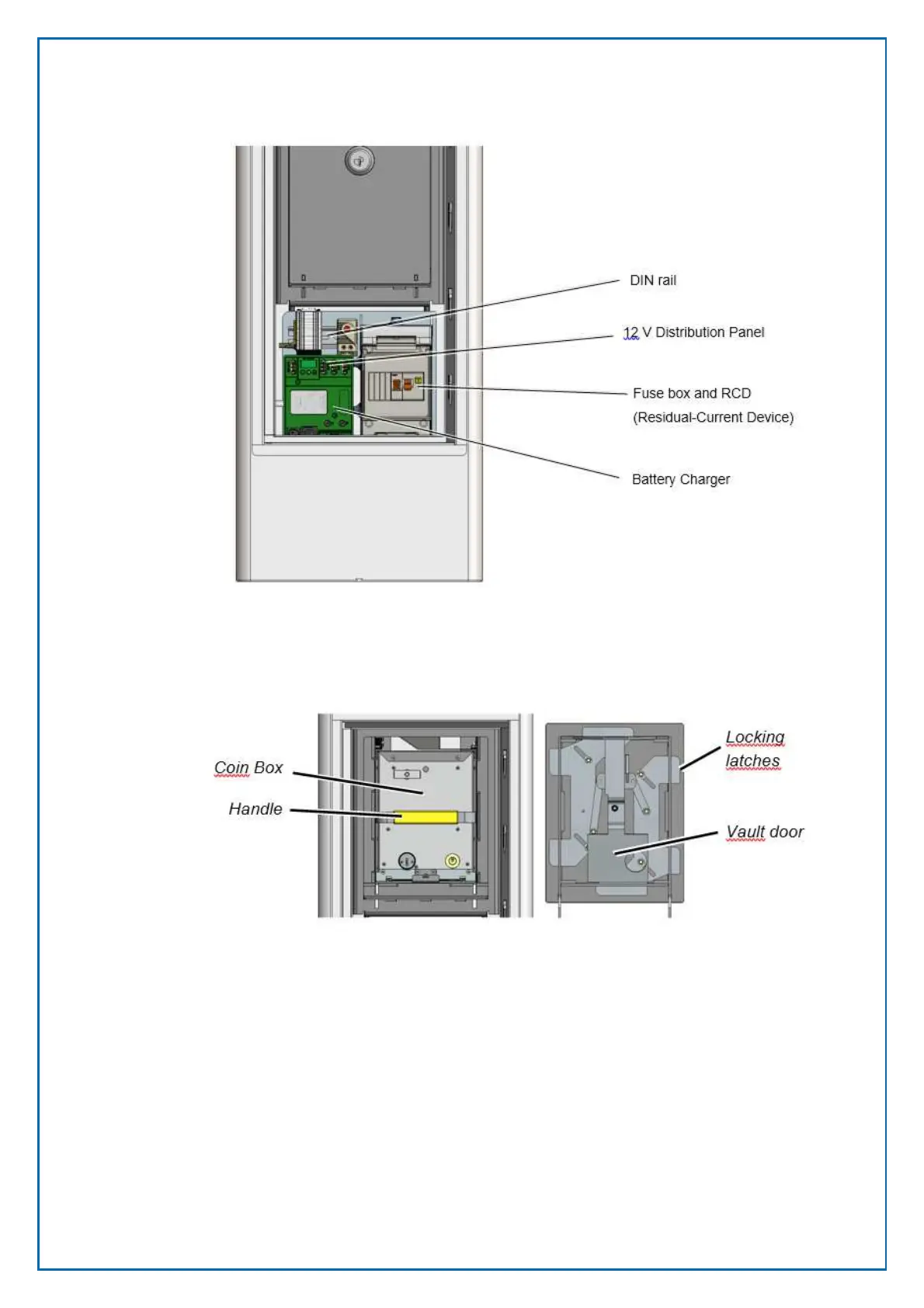 DIN rail

12 V Distribution Panel

Fuse box and RCD
(Residual-Current Device)

Battery Charger

Coin Box

Handle

Locking latches

Vault door