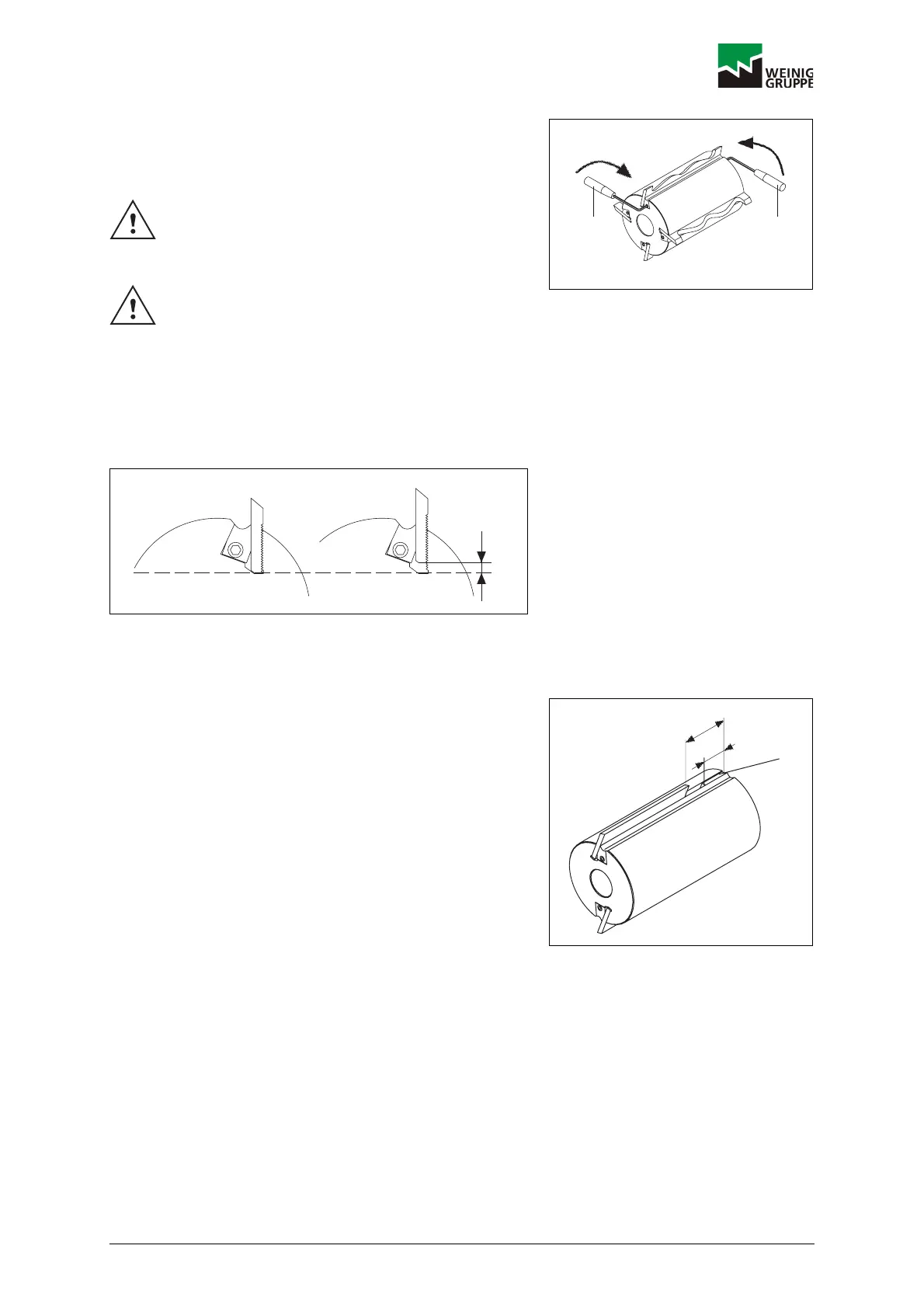 WEINIG GRUPPE