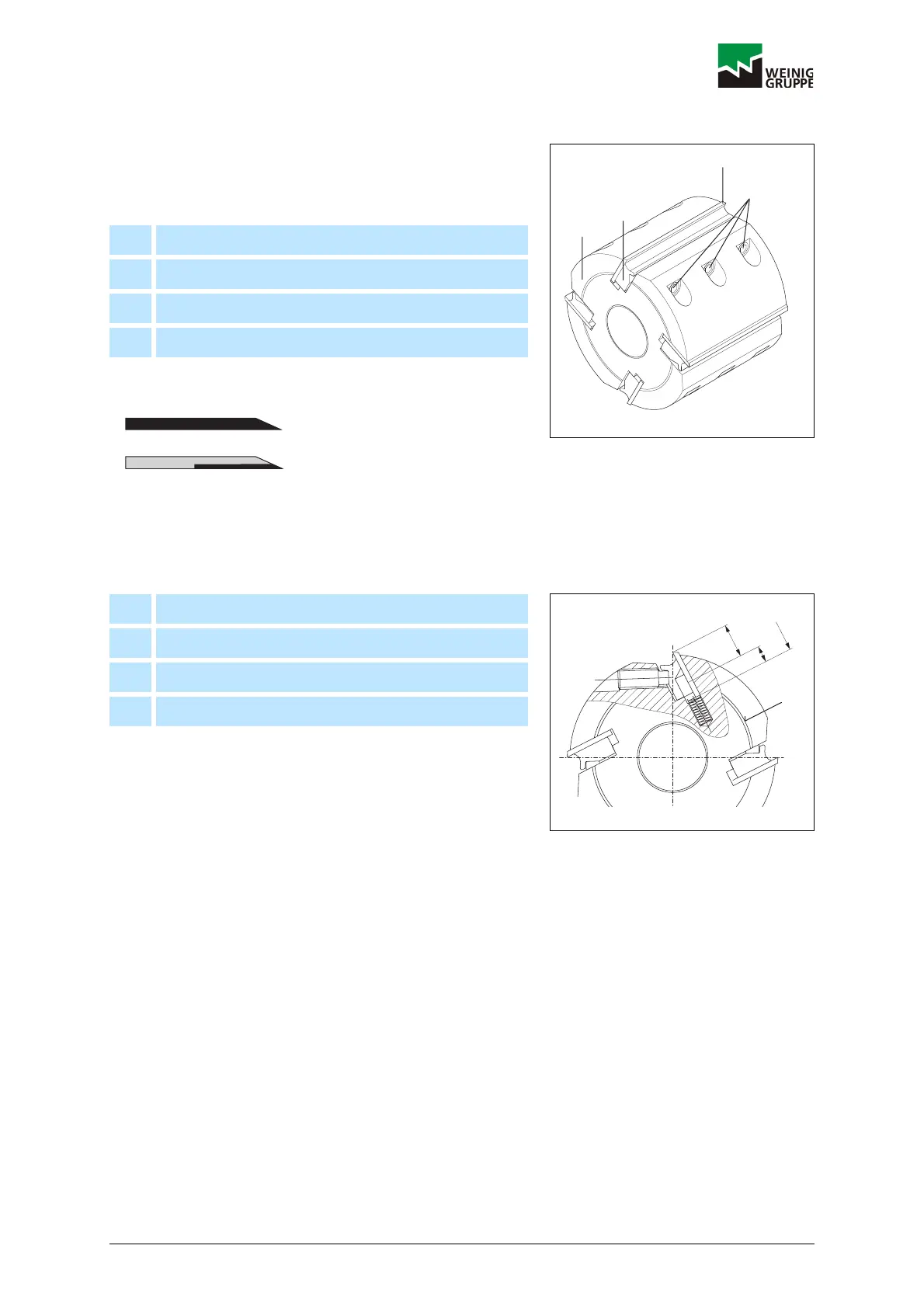 WEINIG GRUPPE