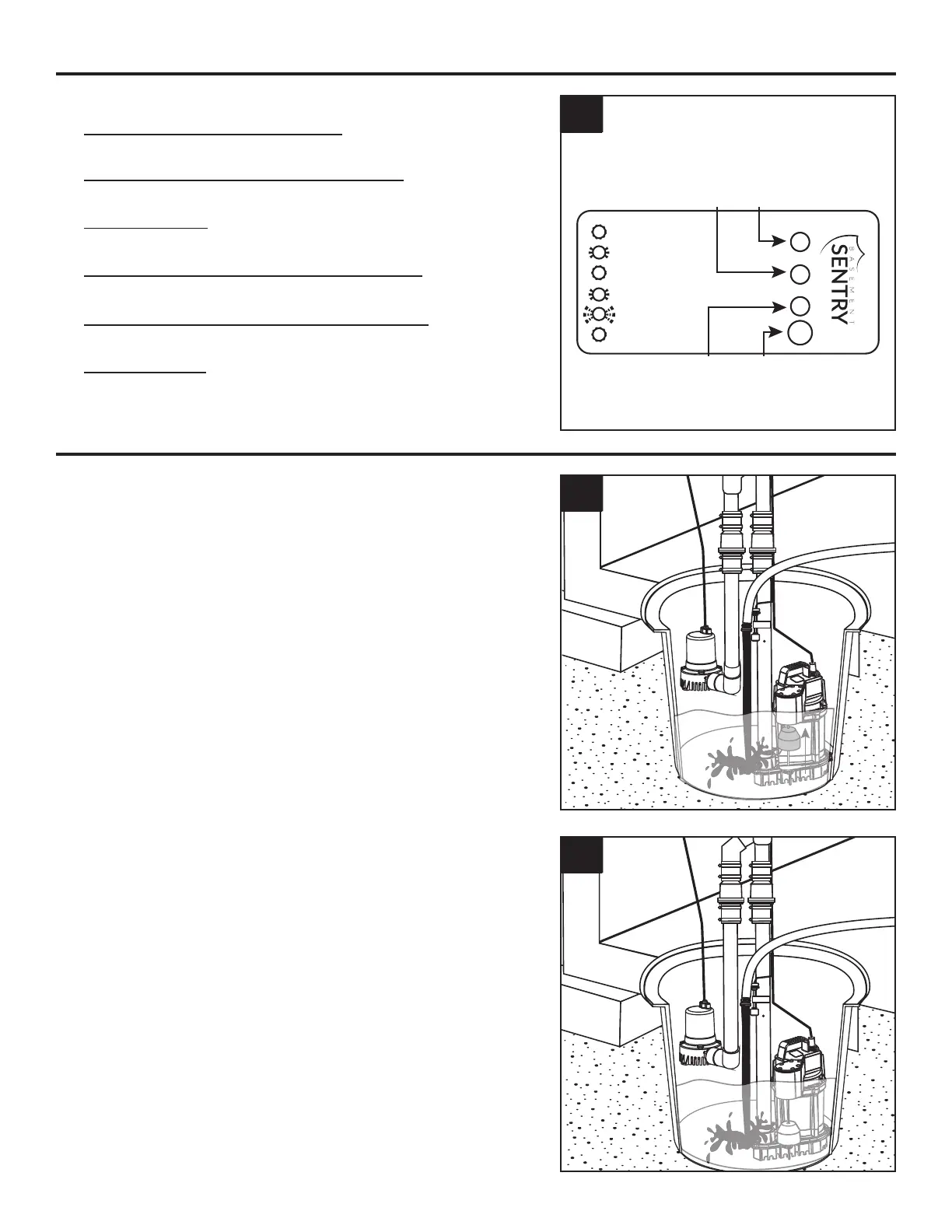 BASEMENT
SENTRY