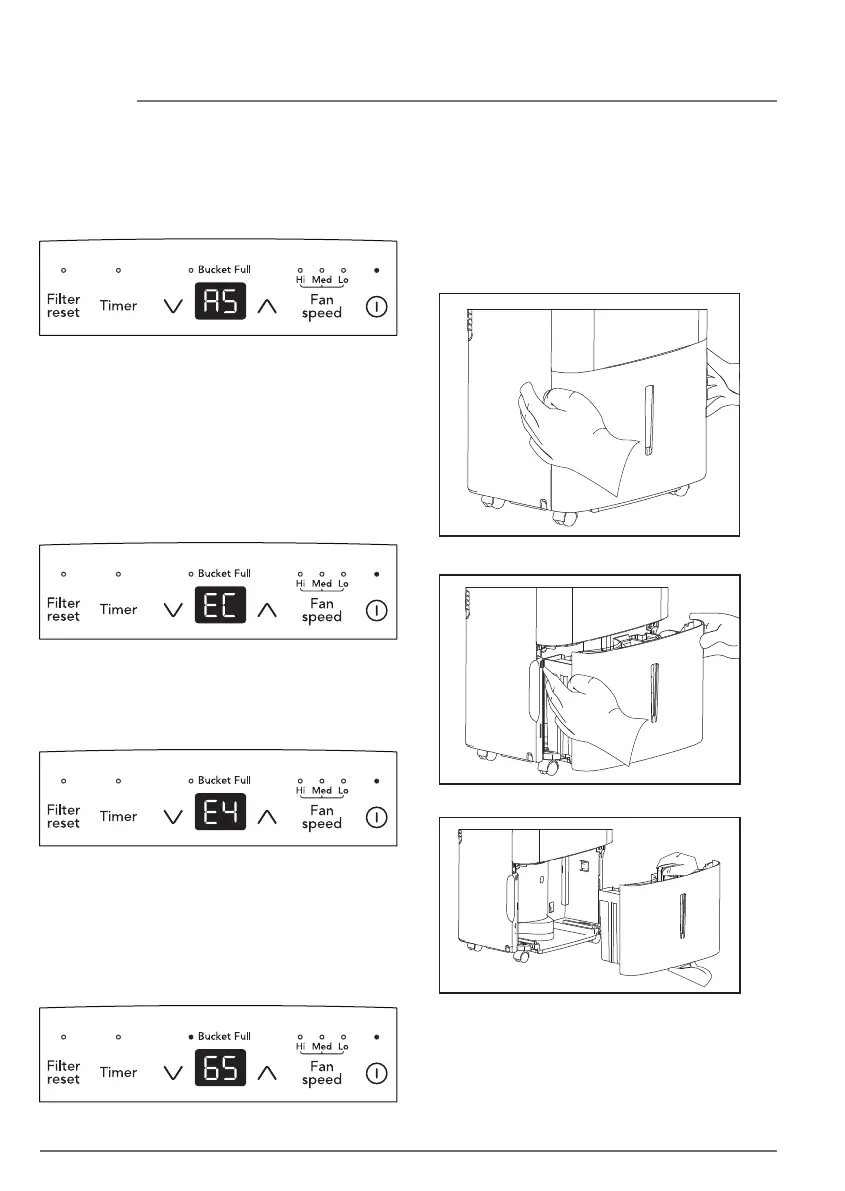 Bucket Full

Hi Med Lo

Filter reset

Timer

AS

Fan speed

Bucket Full

Hi Med Lo

Filter reset

Timer

EC

Fan speed

Bucket Full

Hi Med Lo

Filter reset

Timer

E4

Fan speed

Bucket Full

Hi Med Lo

Filter reset

Timer

65

Fan speed