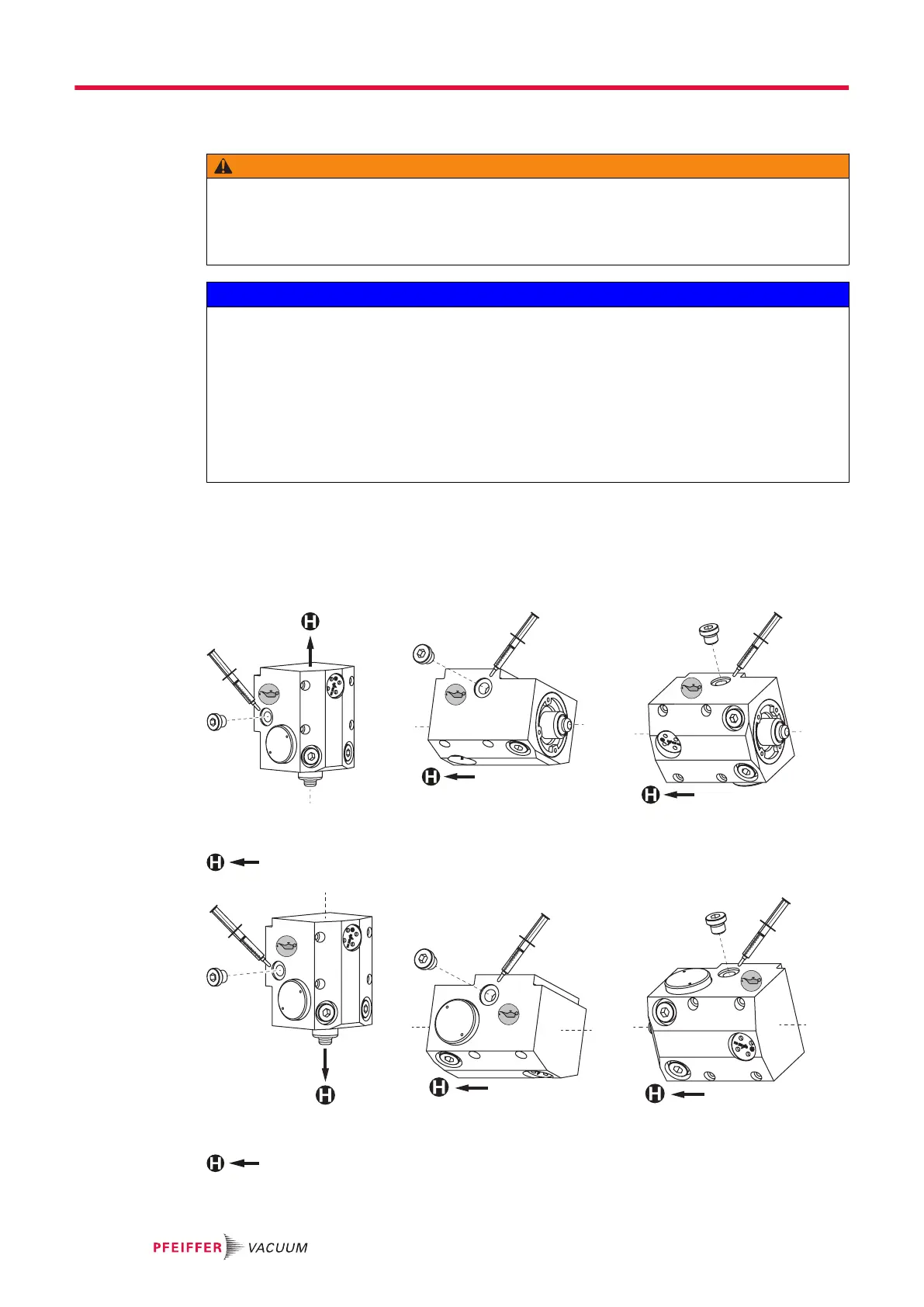 H

H

H

H

H

H

H

H

PFEIFFER VACUUM