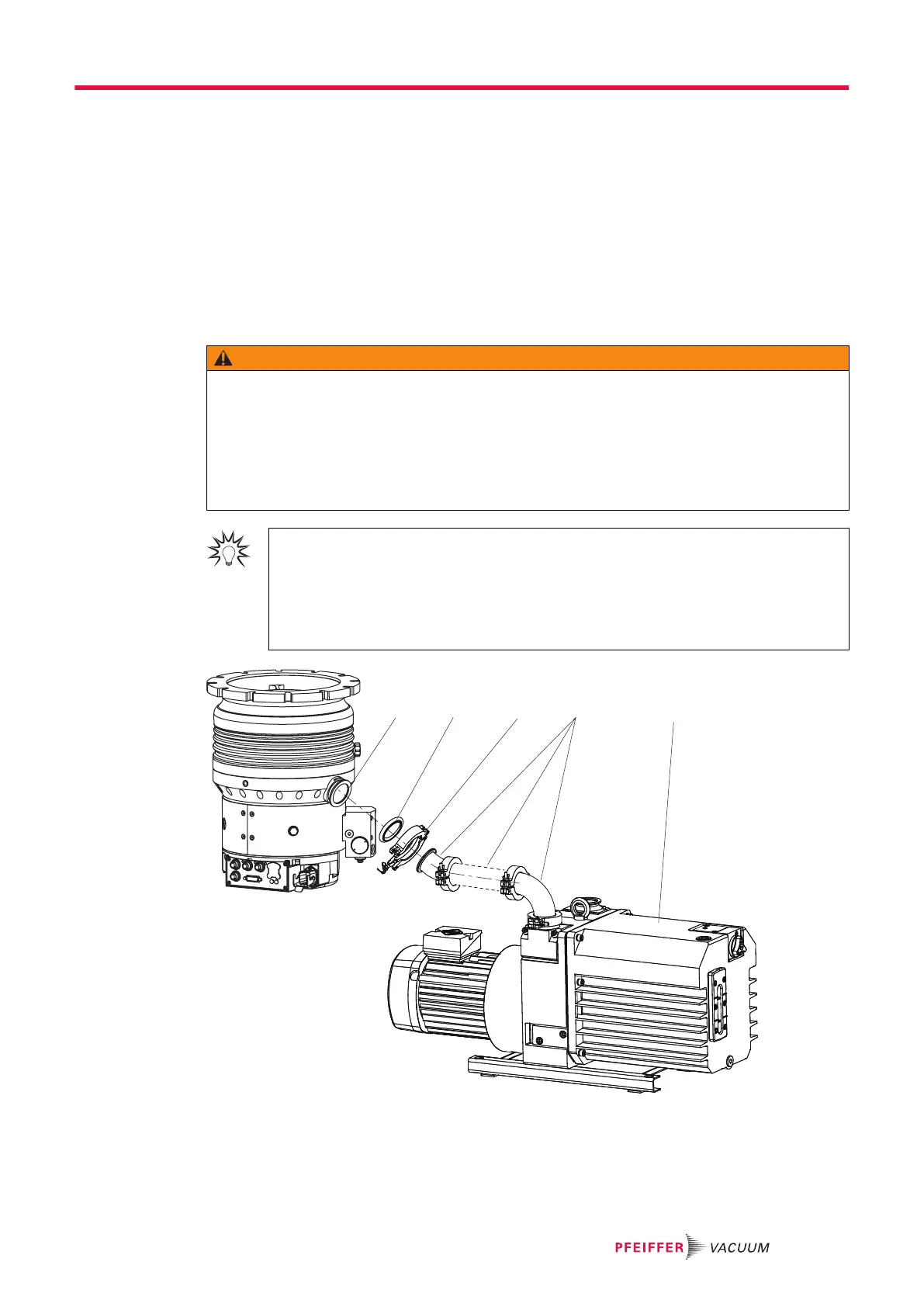 PFEIFFER VACUUM