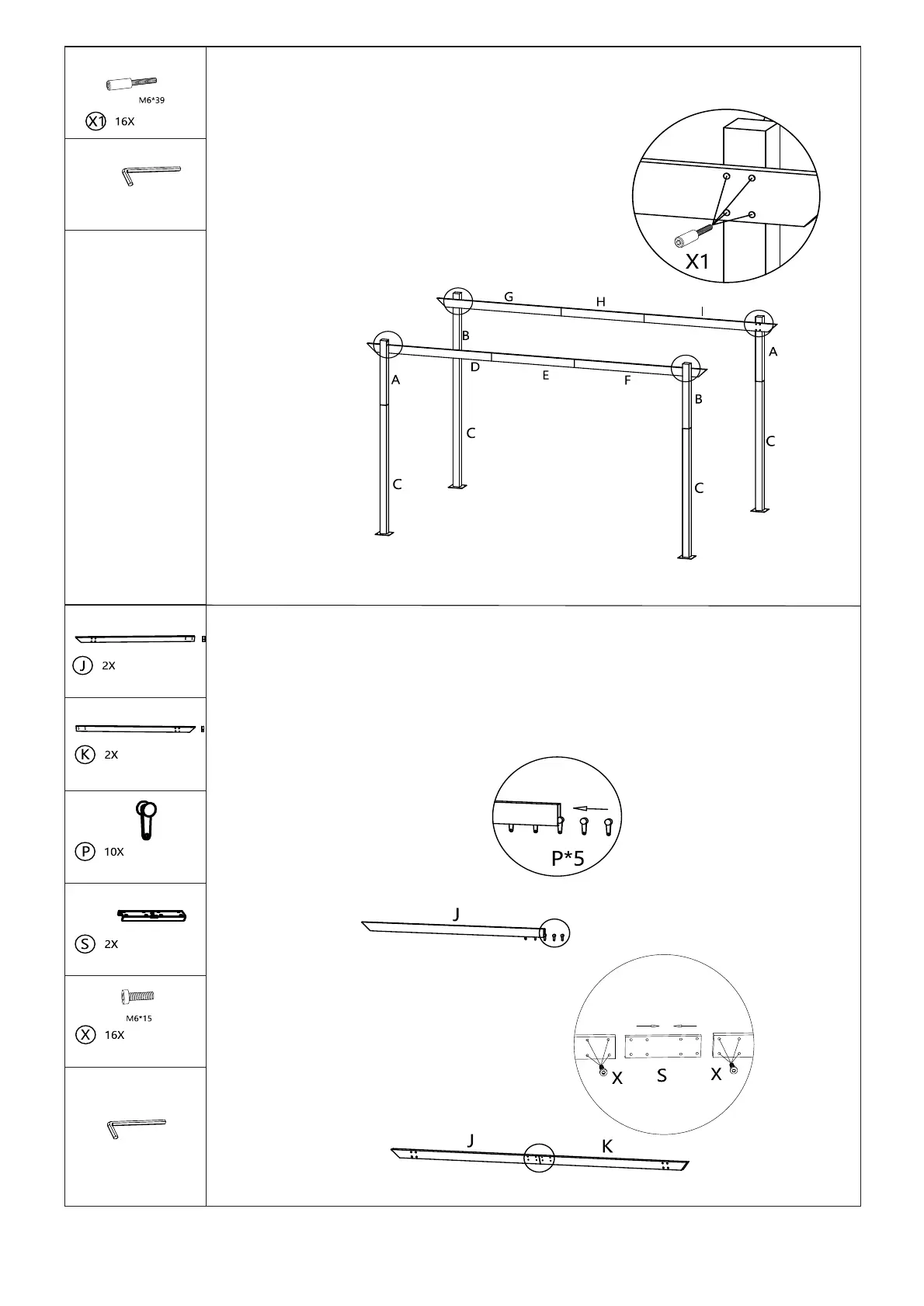 M6*39
X1 16X

X1

G
H
I
B
A
D
E
F
A
B
C
C
C
C

J 2X

K 2X

P 10X

S 2X

M6*15
X 16X

P*5

J

X
S
X

J
K