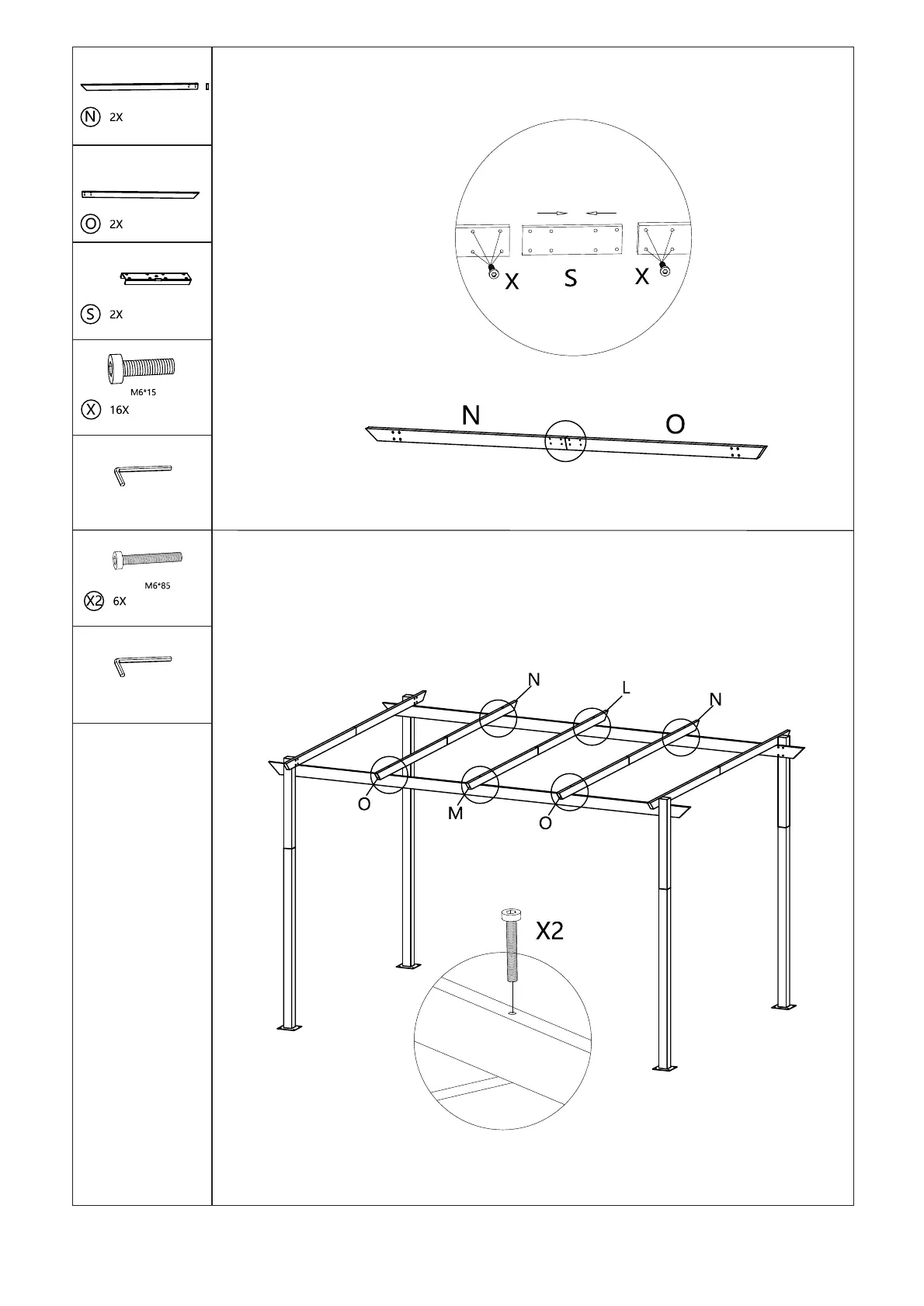 N 2X

O 2X

S 2X

M6*15
X 16X

X S X

N O

M6*85
X2 6X

N L N

O M O

X2