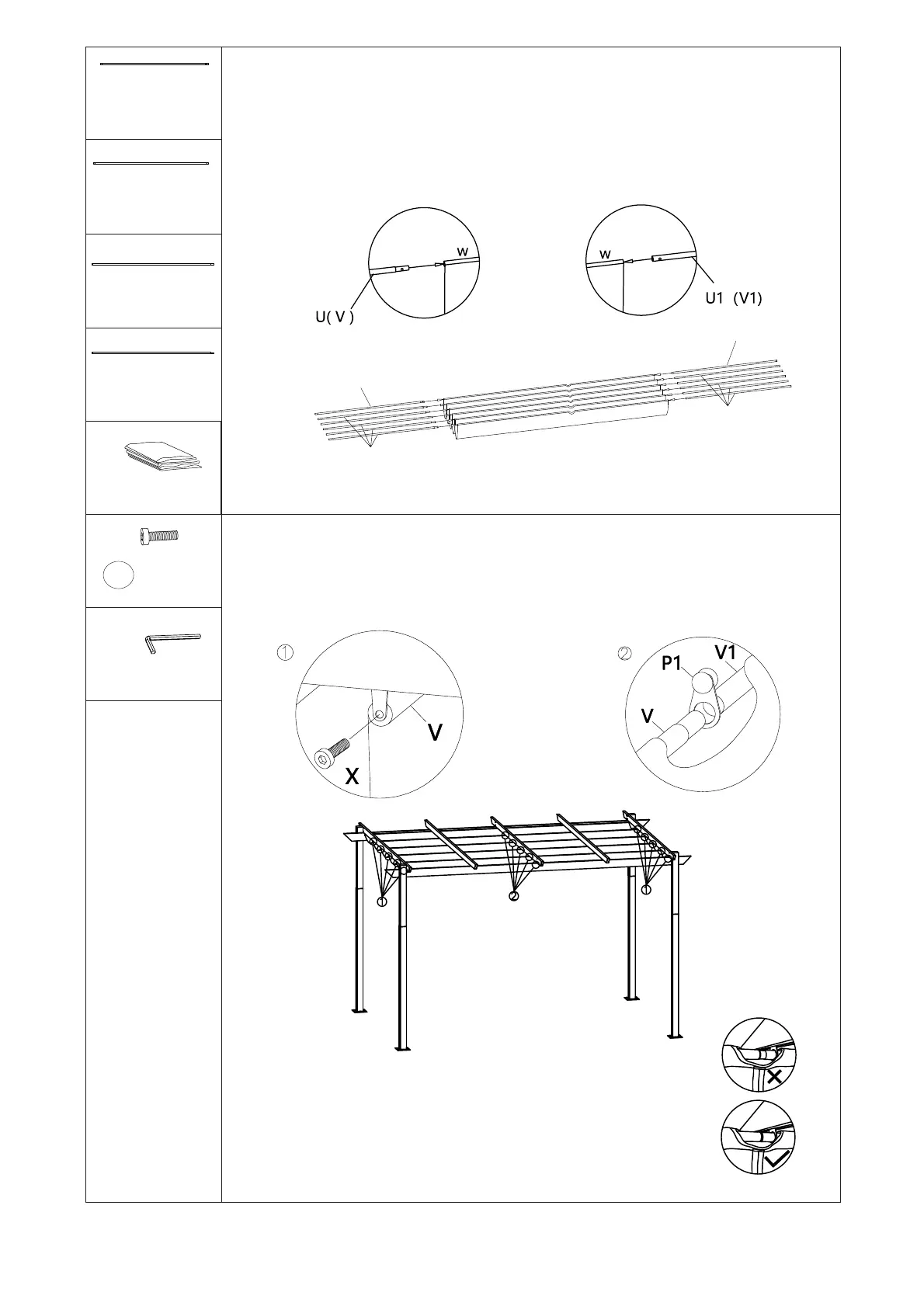 w
U( V )
w
U1 (V1)
①
V
X
②
P1
V1
V
①
②
①