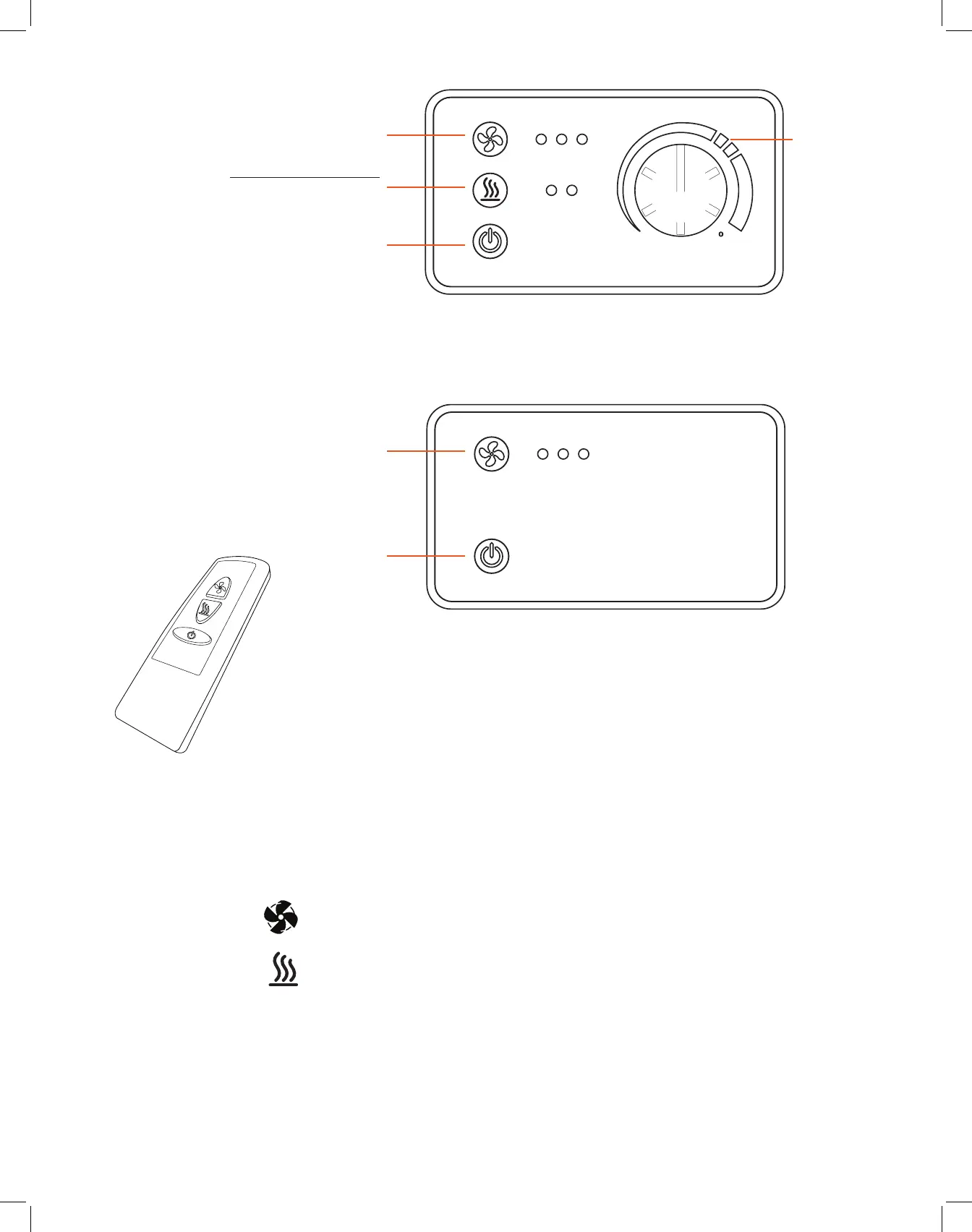 0