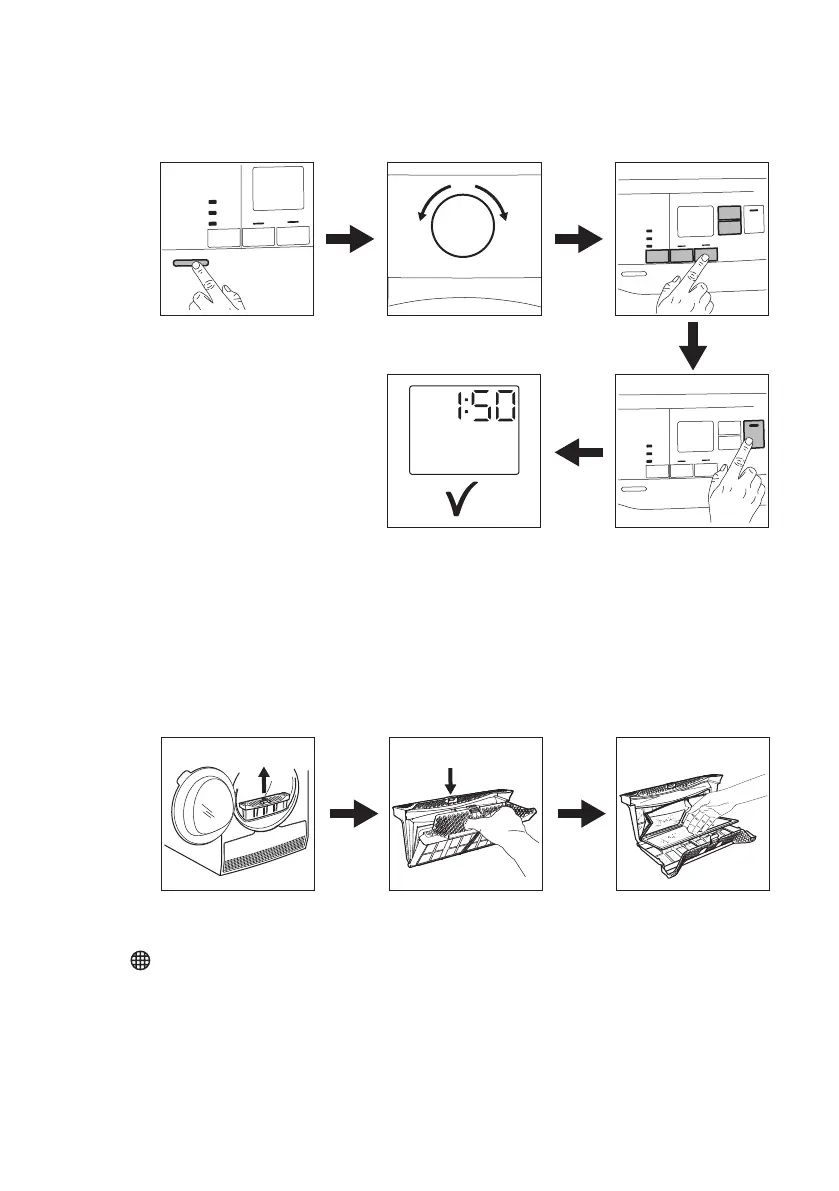 1:50