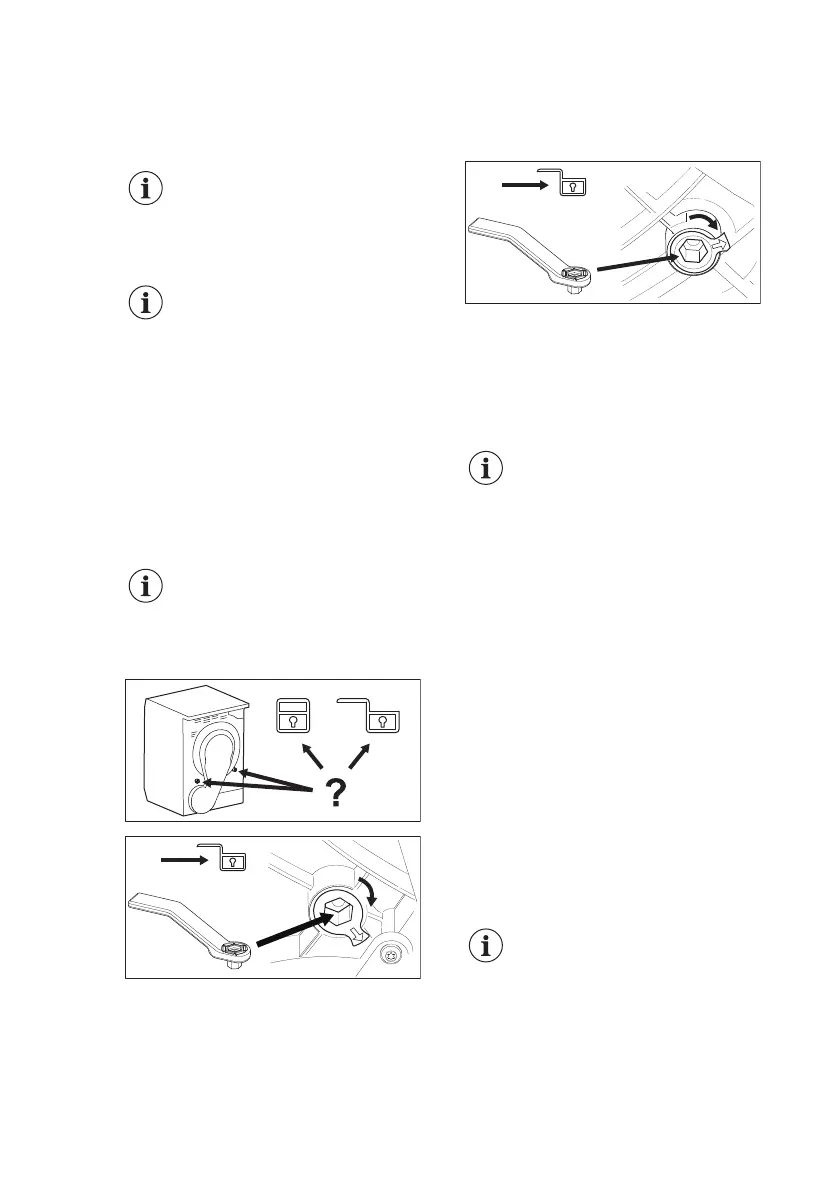 ?