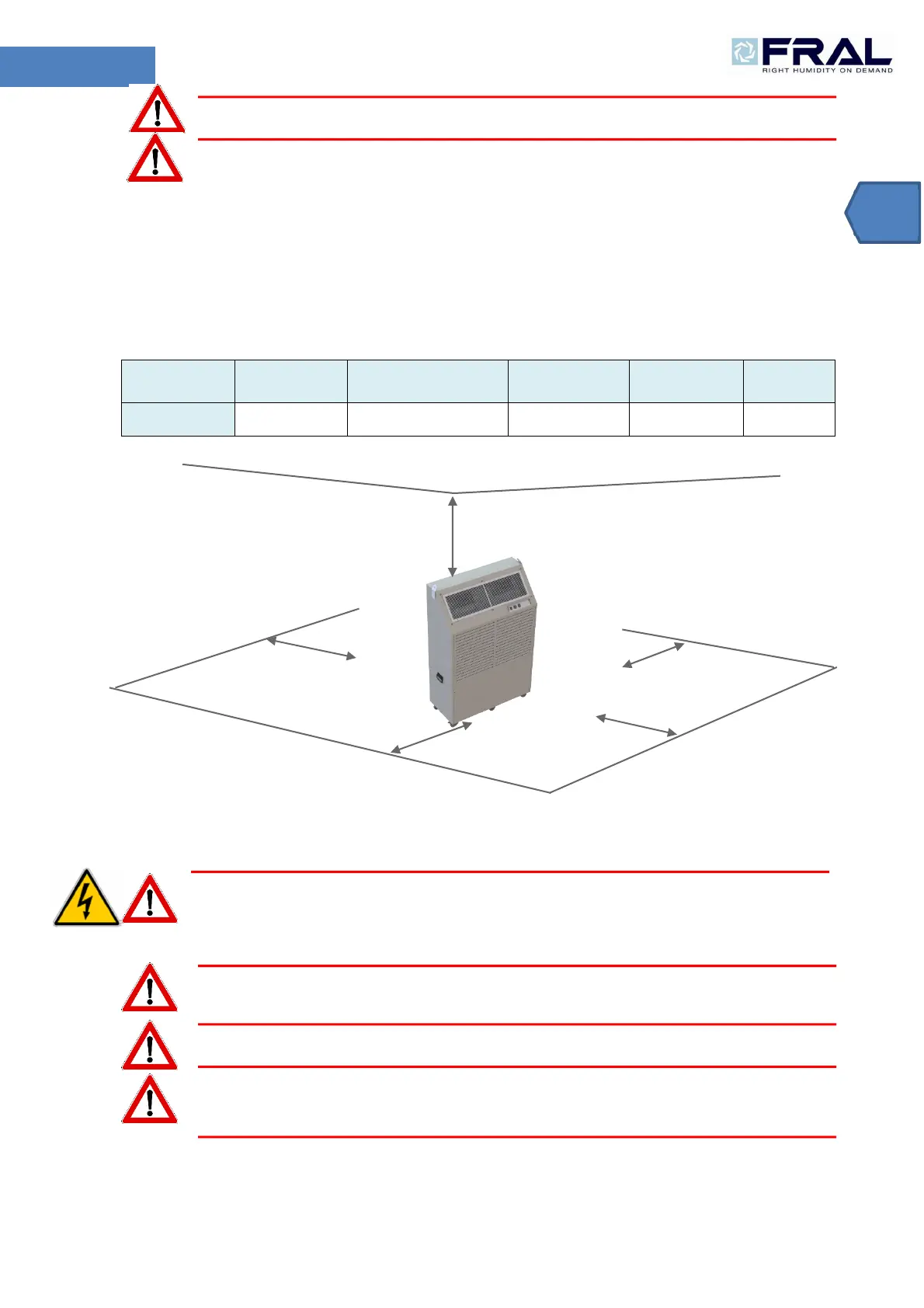 FRAL
RIGHT HUMIDITY ON DEMAND