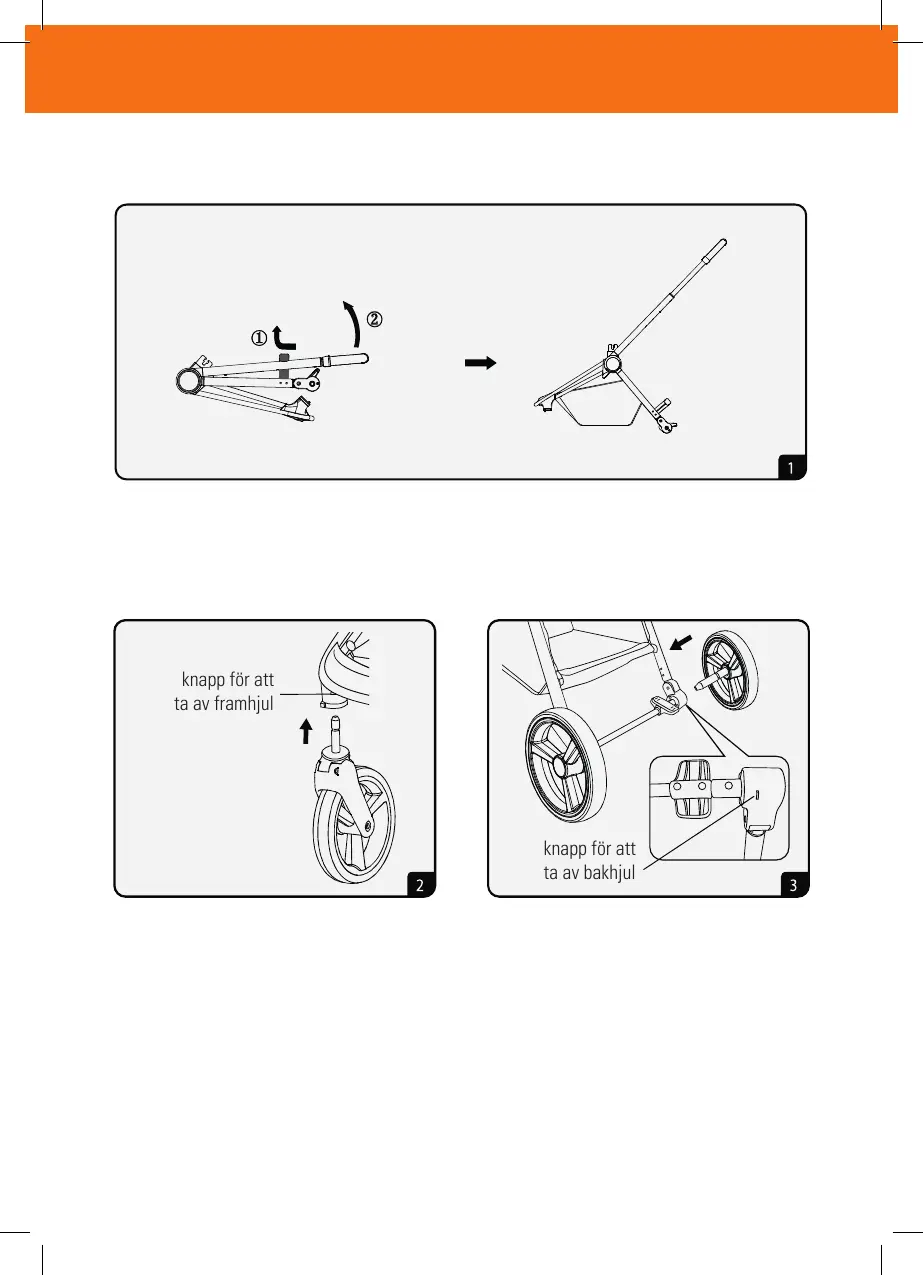 ①
②
1

knapp för att ta av framhjul
2

knapp för att ta av bakhjul
3