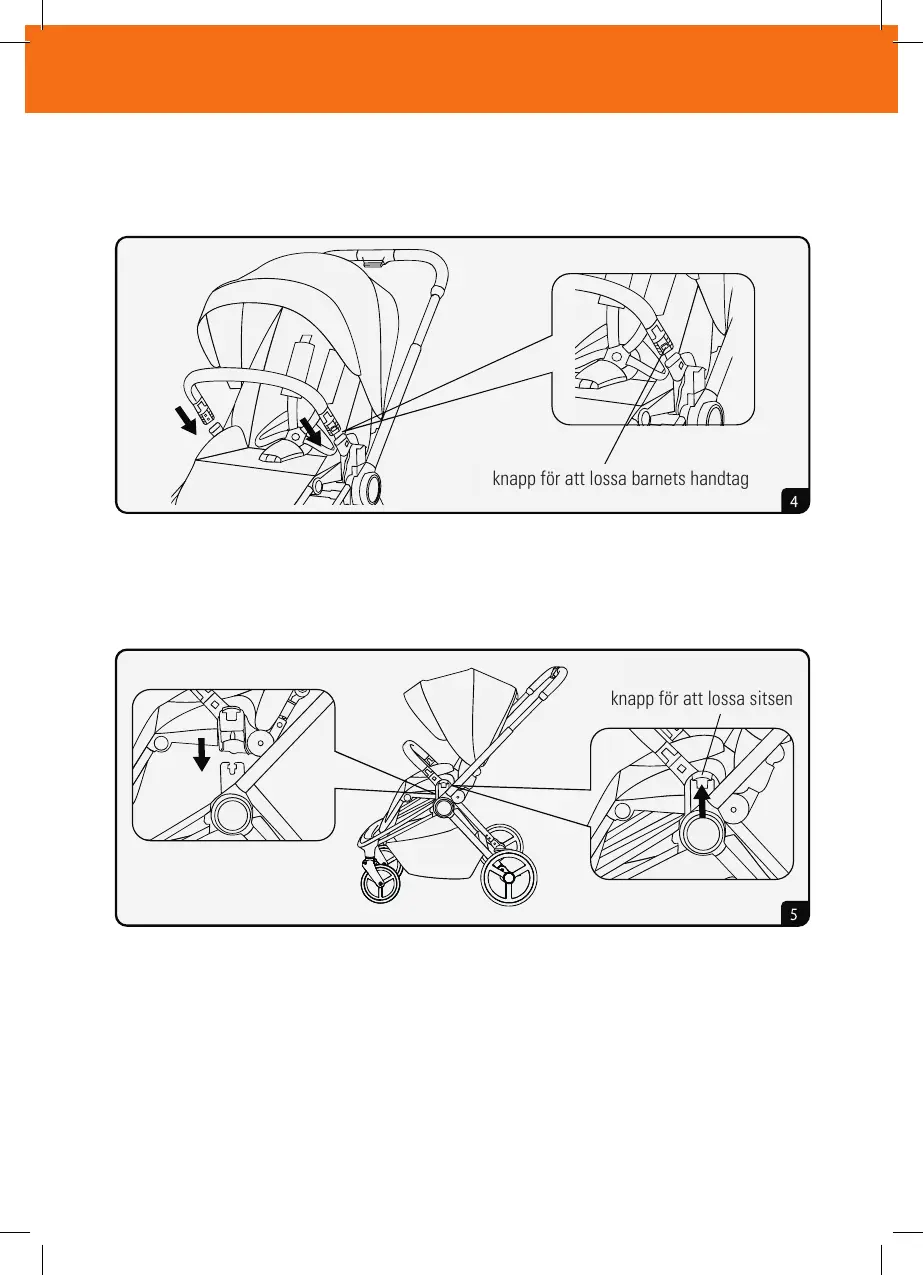 knapp för att lossa barnets handtag

4

knapp för att lossa sitsen

5