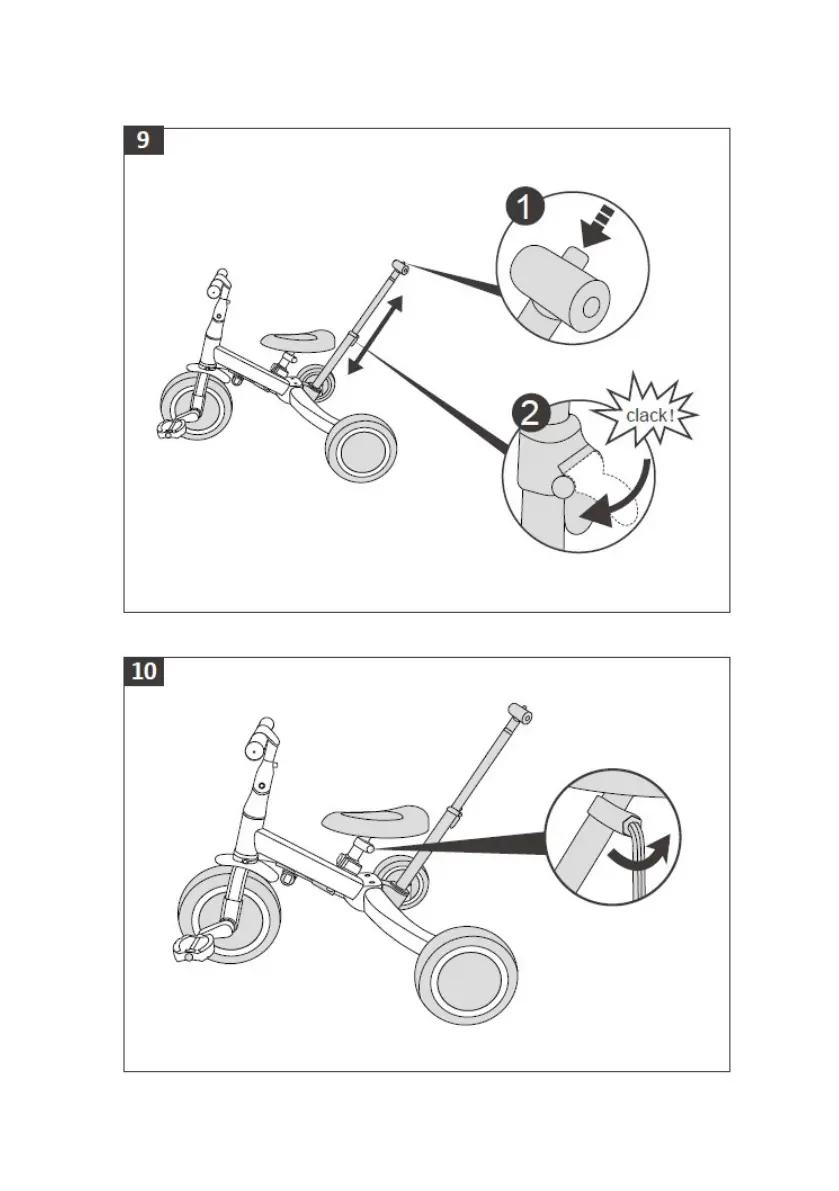 9

1

2

clack!

10