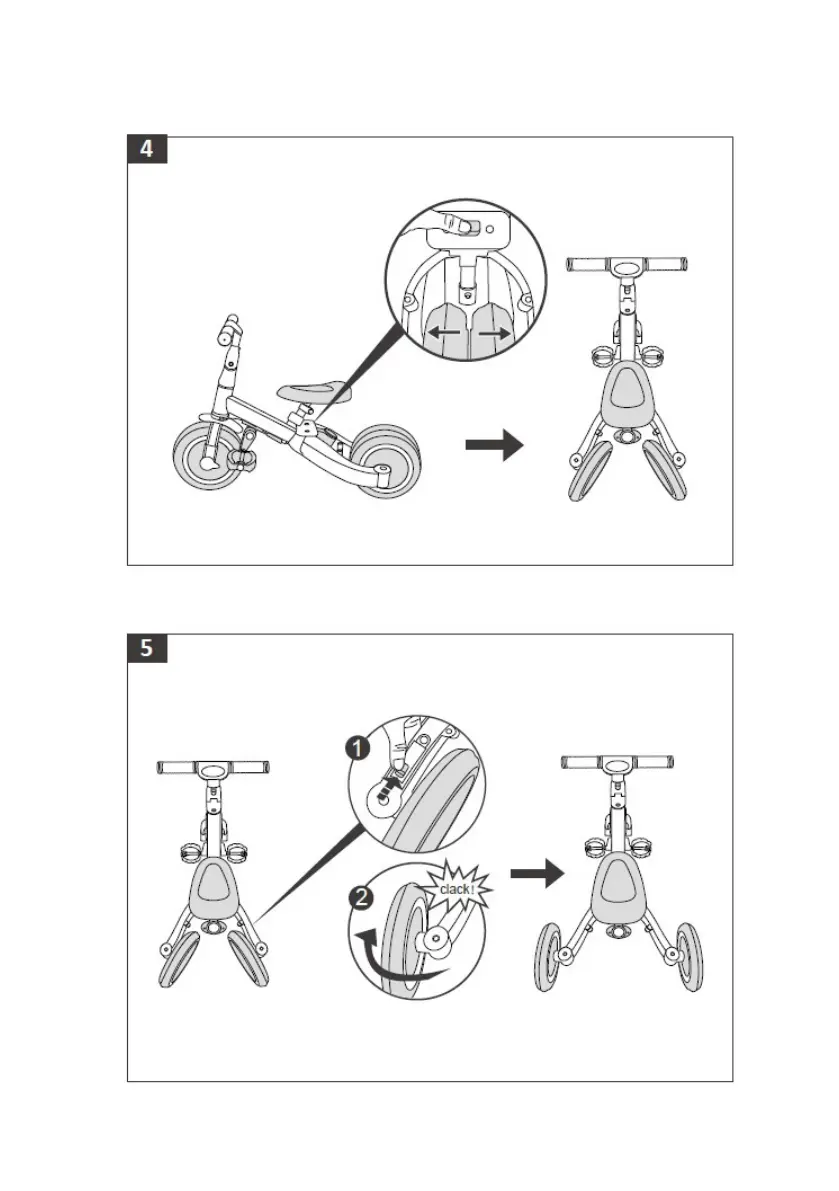 4

5

1

2

clack!