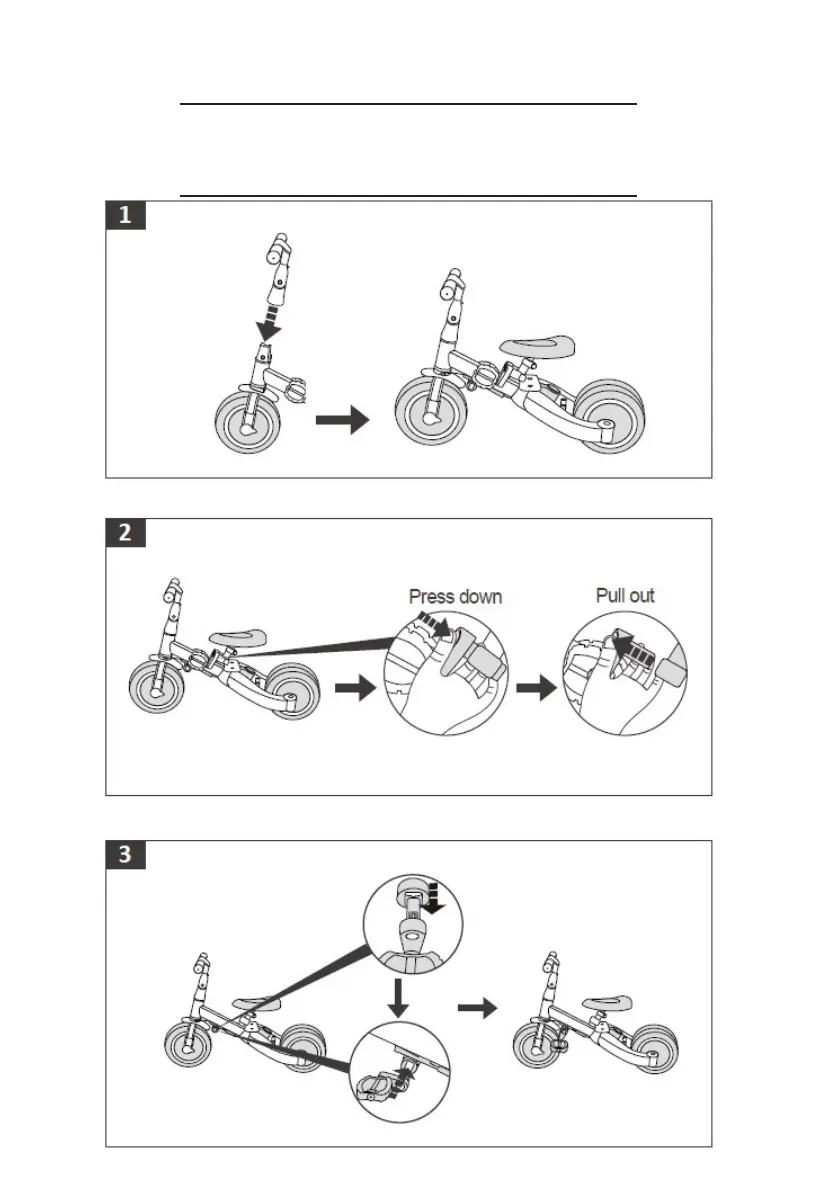 1

2

Press down

Pull out

3