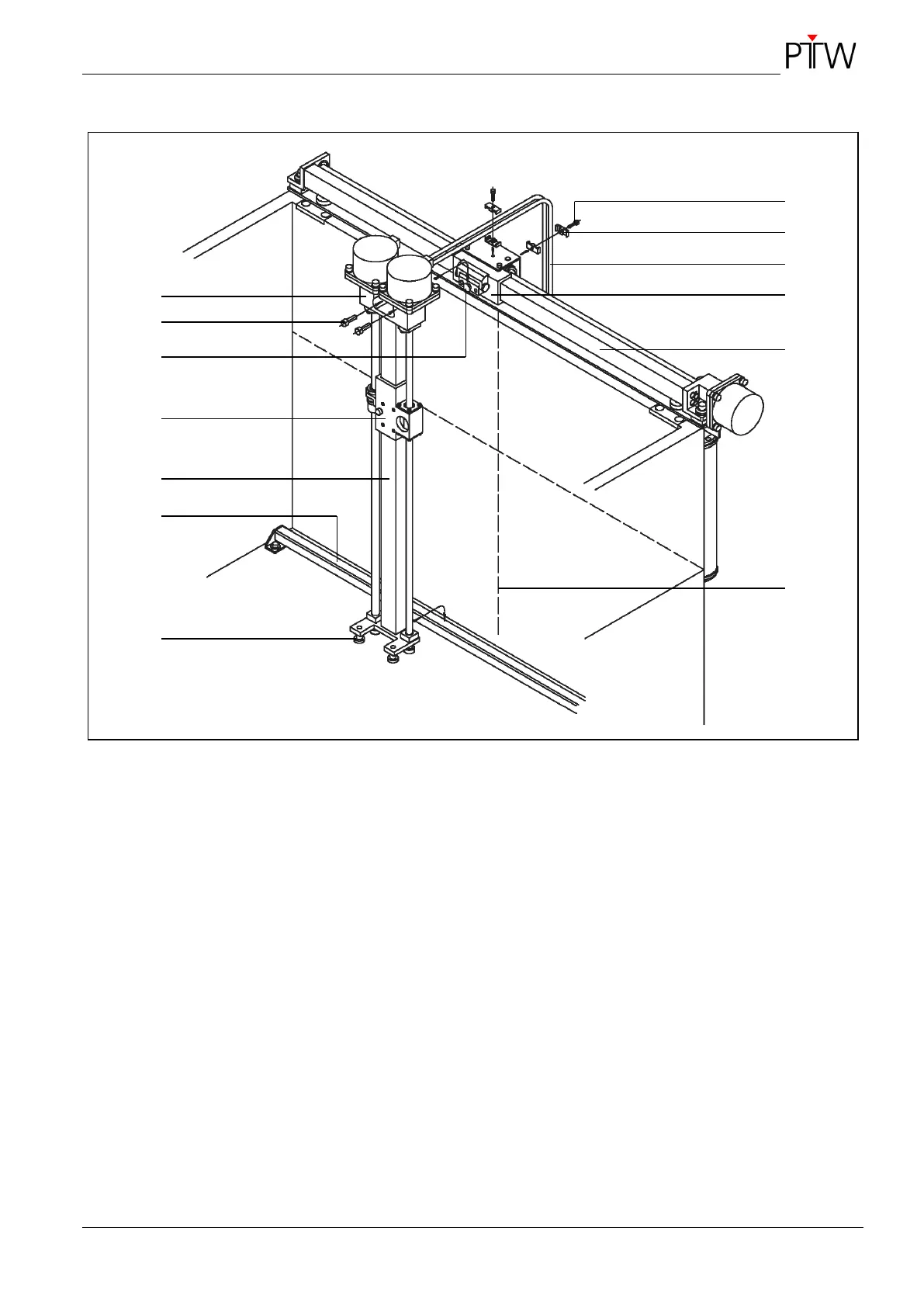 PTW