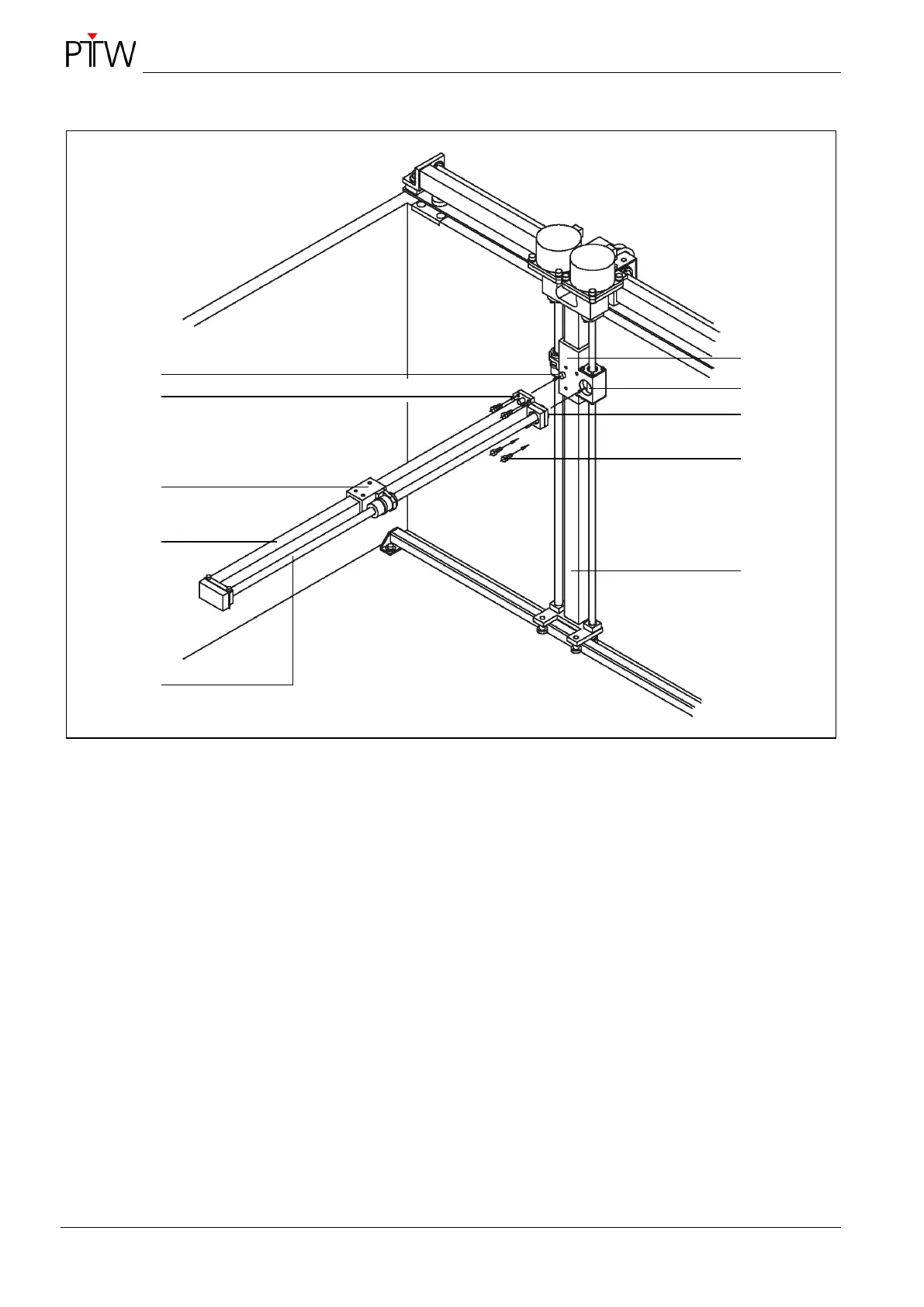 PTW