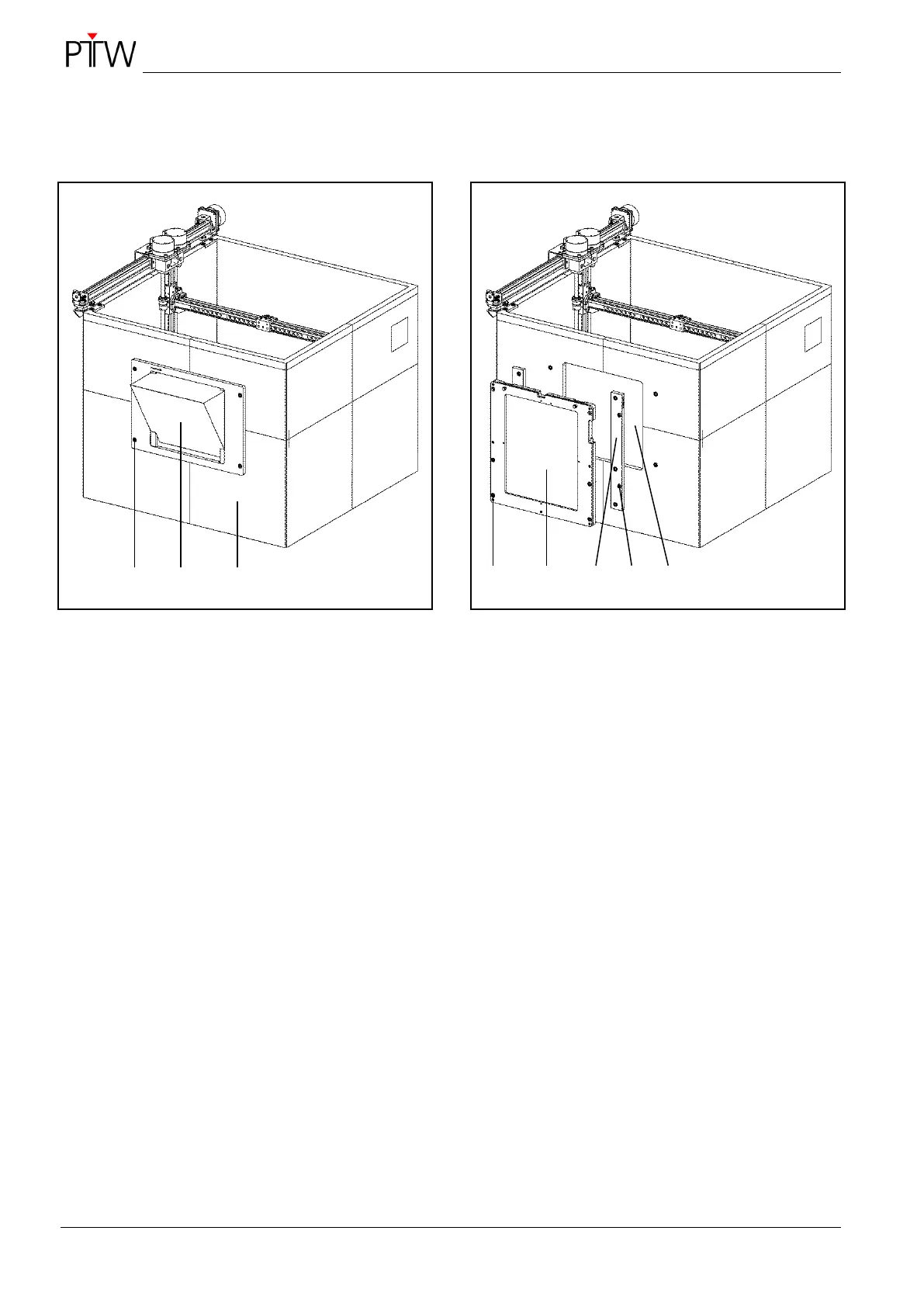 PTW