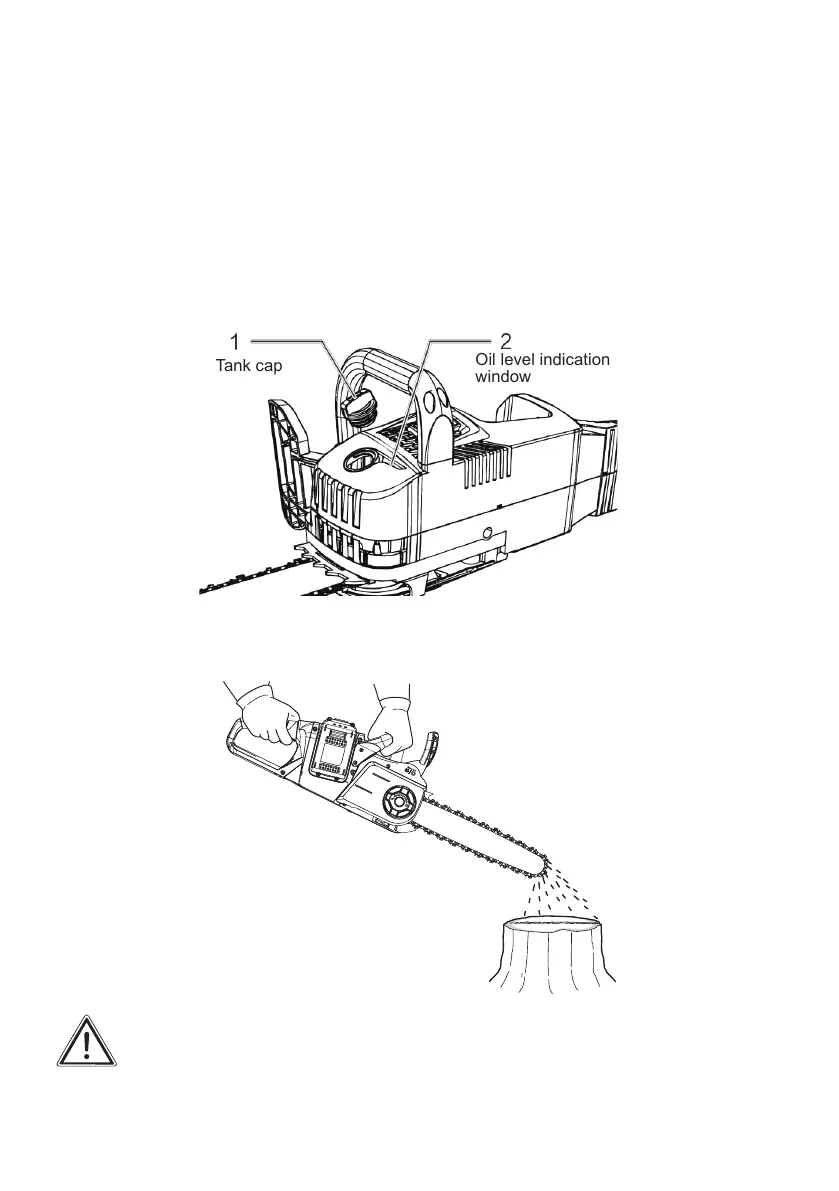 1
Tank cap

2
Oil level indication window