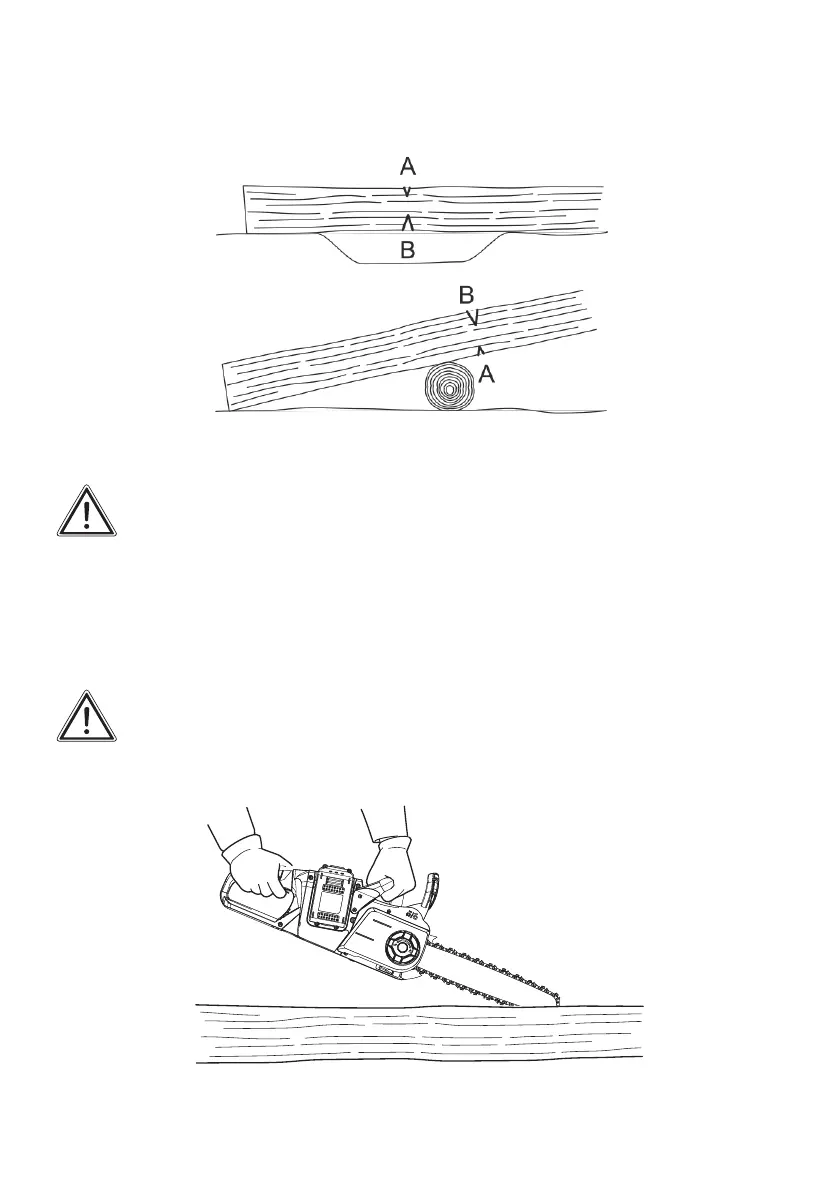 A
B
B
A