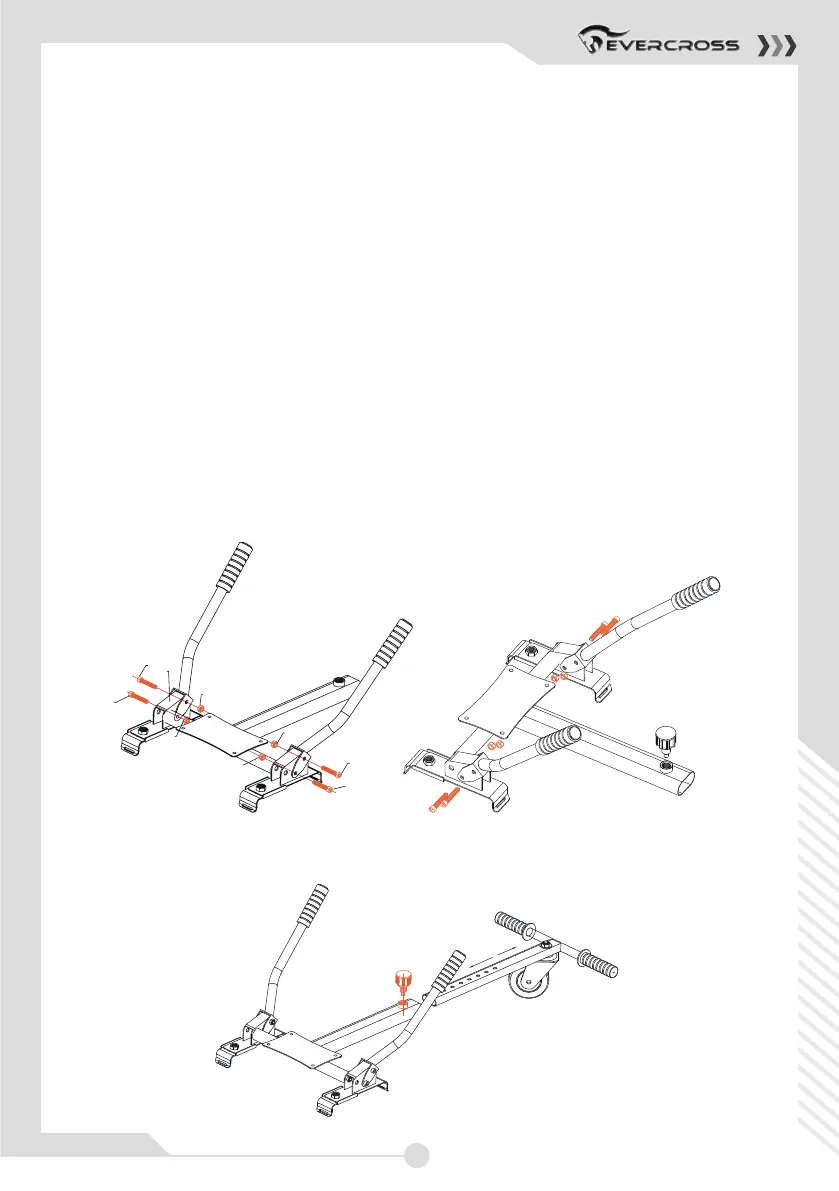 EVERCROSS