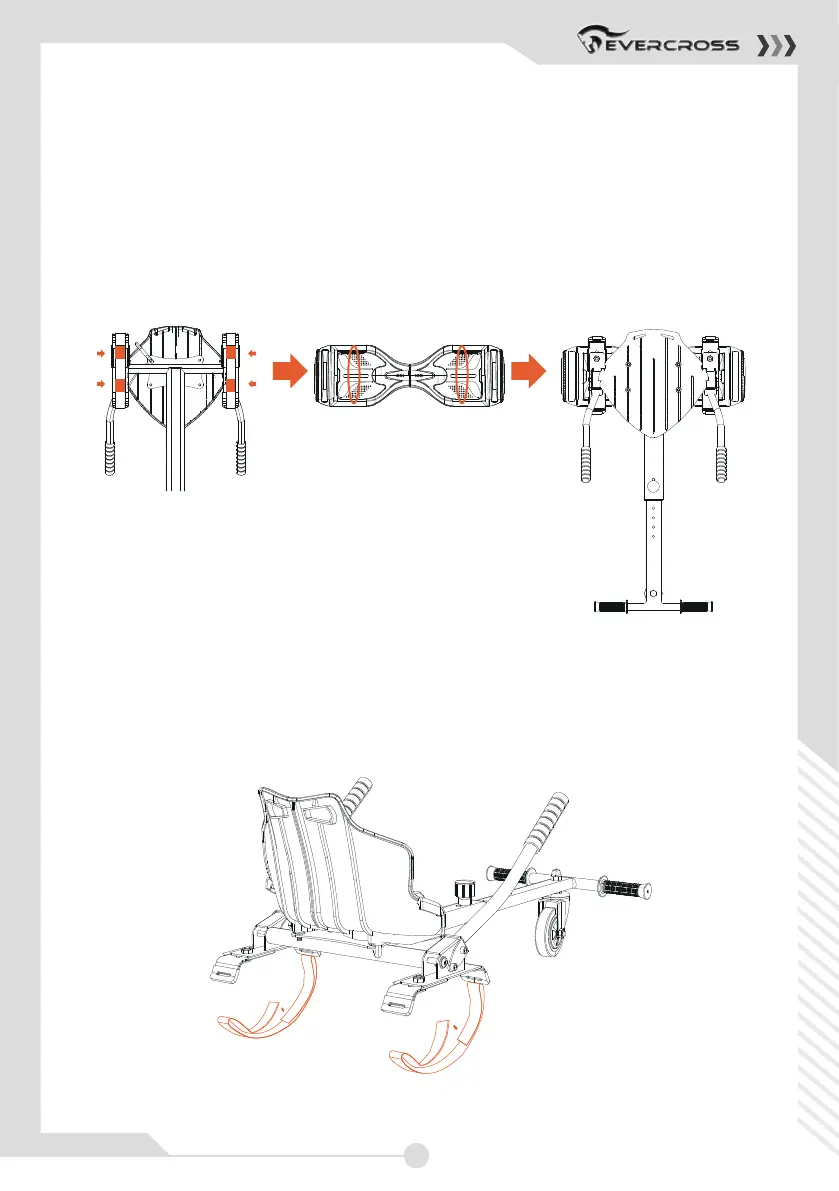 EVERCROSS